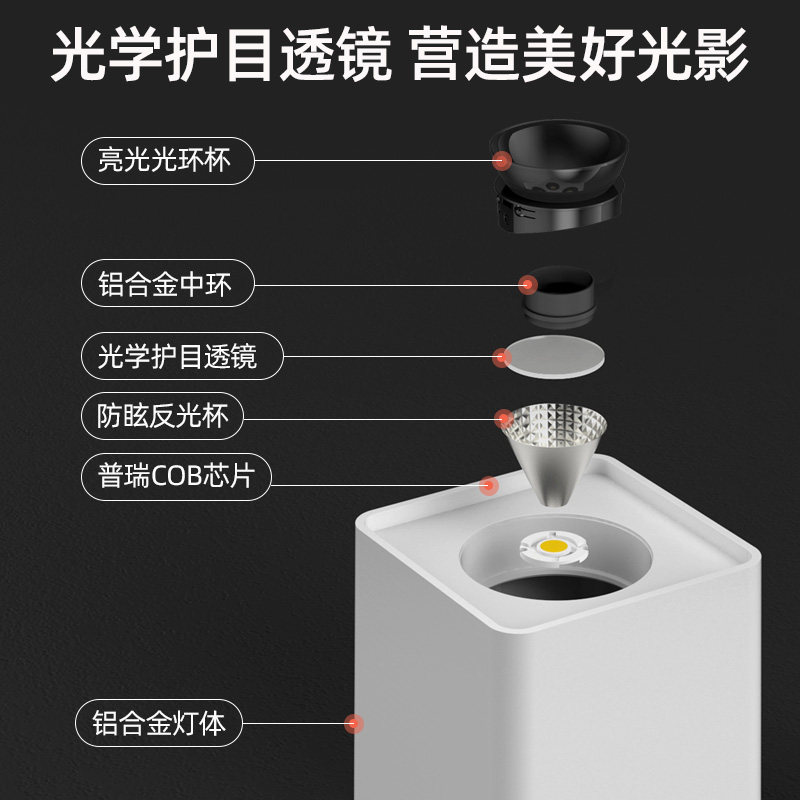 光学护目透镜 营造美好光影

亮光光环杯

铝合金中环

光学护目透镜

防眩反光杯

普瑞COB芯片

铝合金灯体