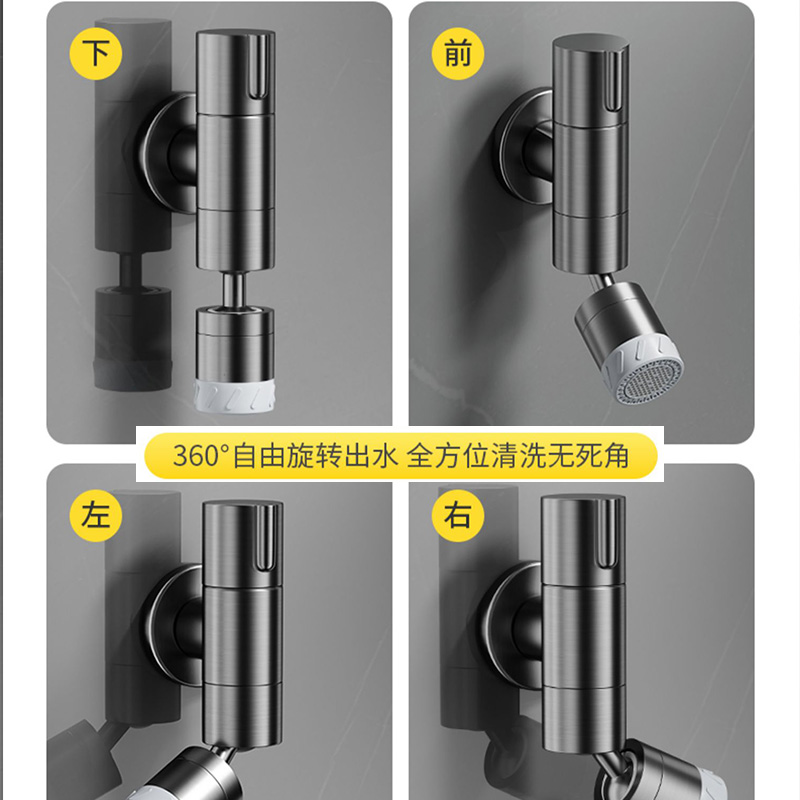 下

前

360°自由旋转出水 全方位清洗无死角

左

右