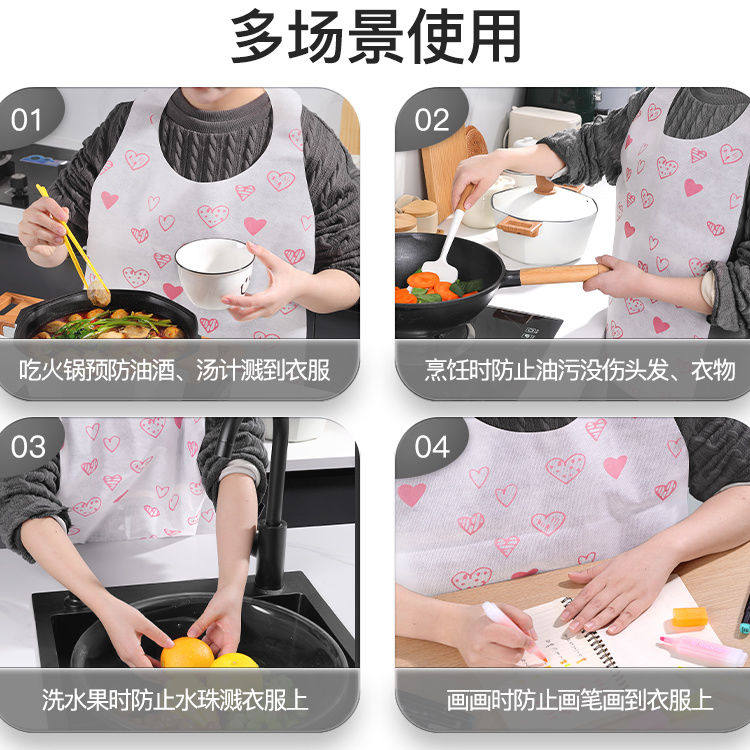 多场景使用

01

吃火锅预防油酒、汤汁溅到衣服

02

烹饪时防止油污没伤头发、衣物

03

洗水果时防止水珠溅衣服上

04

画画时防止画笔画到衣服上