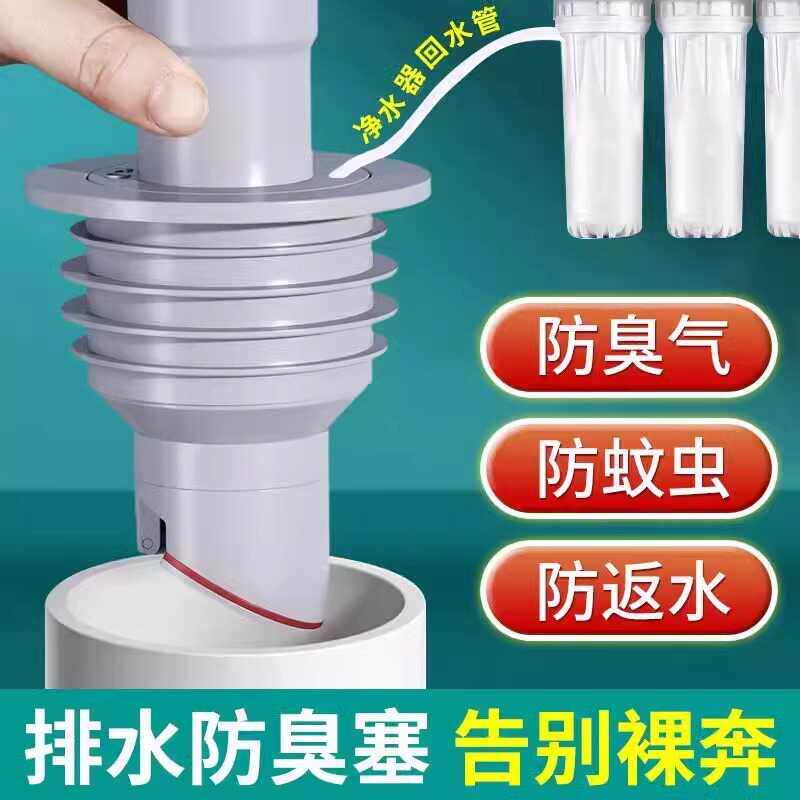 净水器回水管

防臭气

防蚊虫

防返水

排水防臭塞 告别裸奔