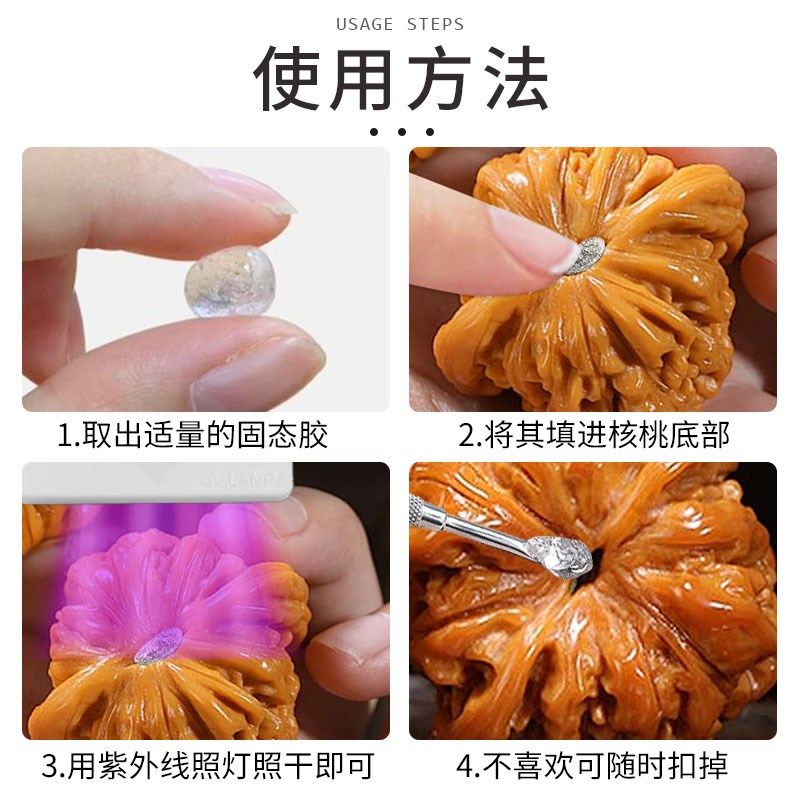 USAGE STEPS

使用方法

1.取出适量的固态胶

2.将其填进核桃底部

UV LAMP

3.用紫外线照灯照干即可

4.不喜欢可随时扣掉