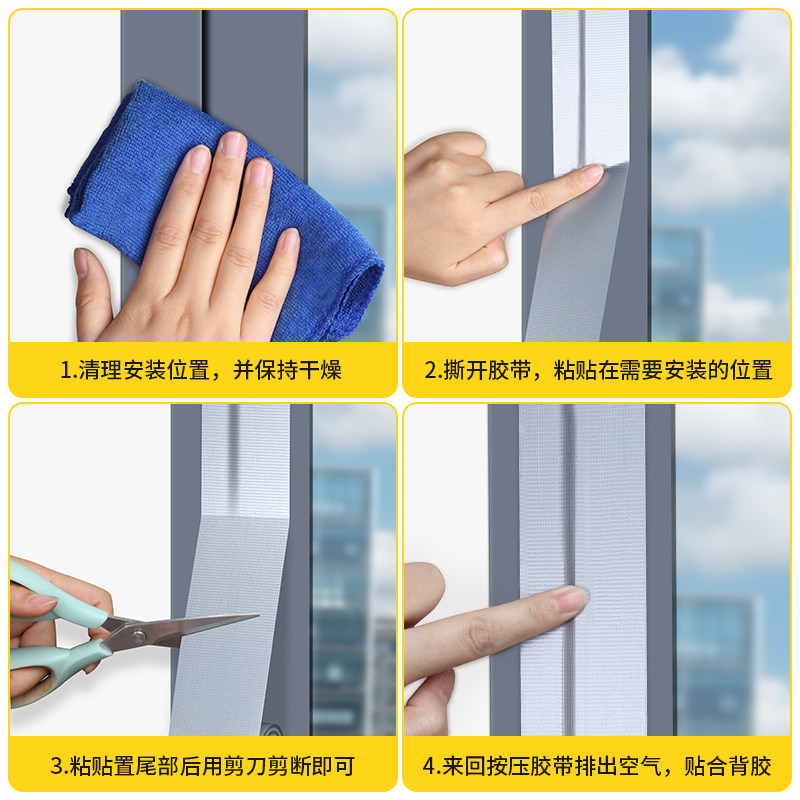 1.清理安装位置，并保持干燥

2.撕开胶带，粘贴在需要安装的位置

3.粘贴置尾部后用剪刀剪断即可

4.来回按压胶带排出空气，贴合背胶