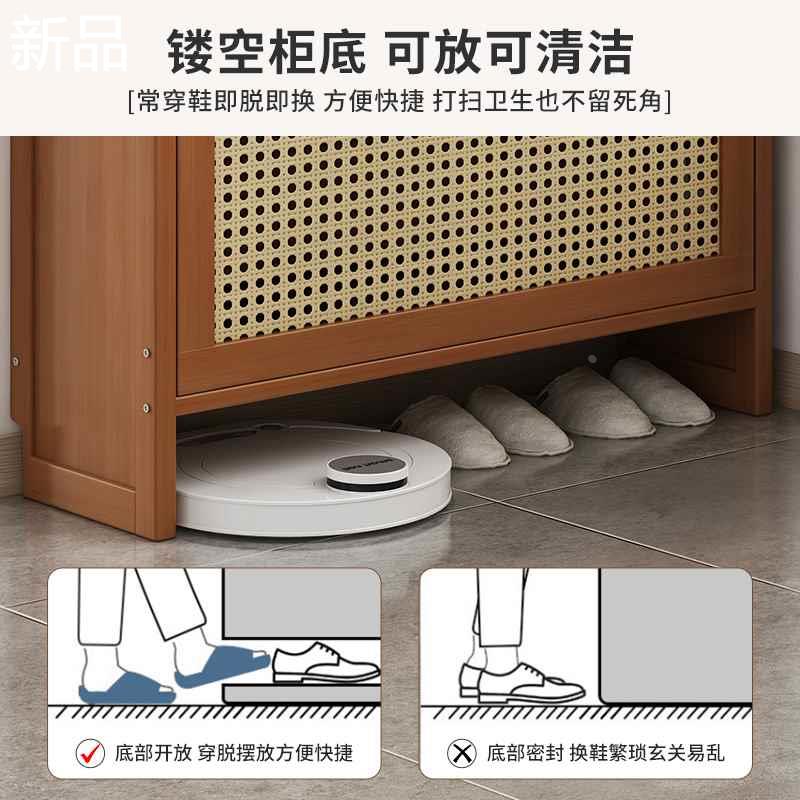 新品

镂空柜底 可放可清洁

[常穿鞋即脱即换 方便快捷 打扫卫生也不留死角]

底部开放 穿脱摆放方便快捷

底部密封 换鞋繁琐玄关易乱