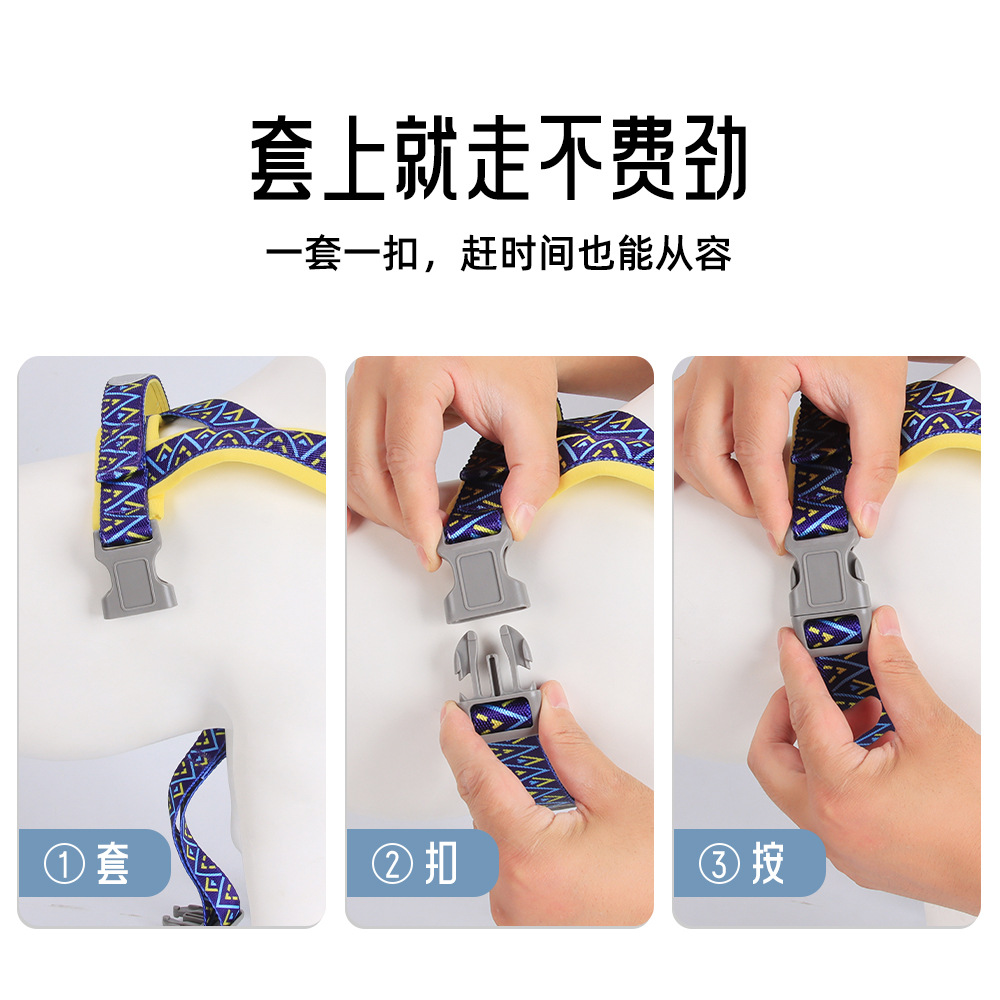 套上就走不费劲

一套一扣，赶时间也能从容

① 套

② 扣

③ 按