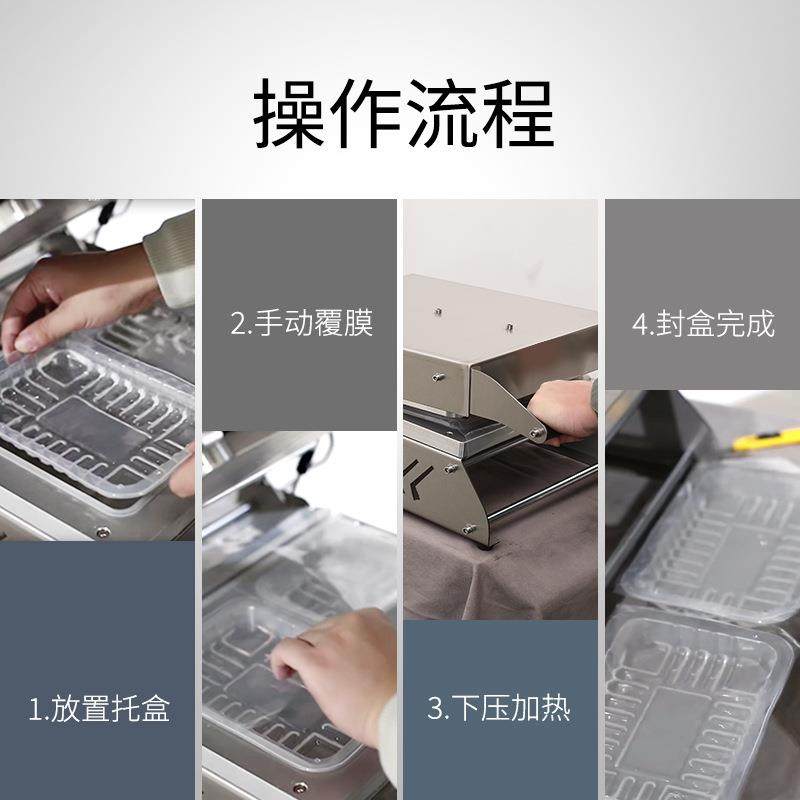 操作流程

1.放置托盒

2.手动覆膜

3.下压加热

4.封盒完成