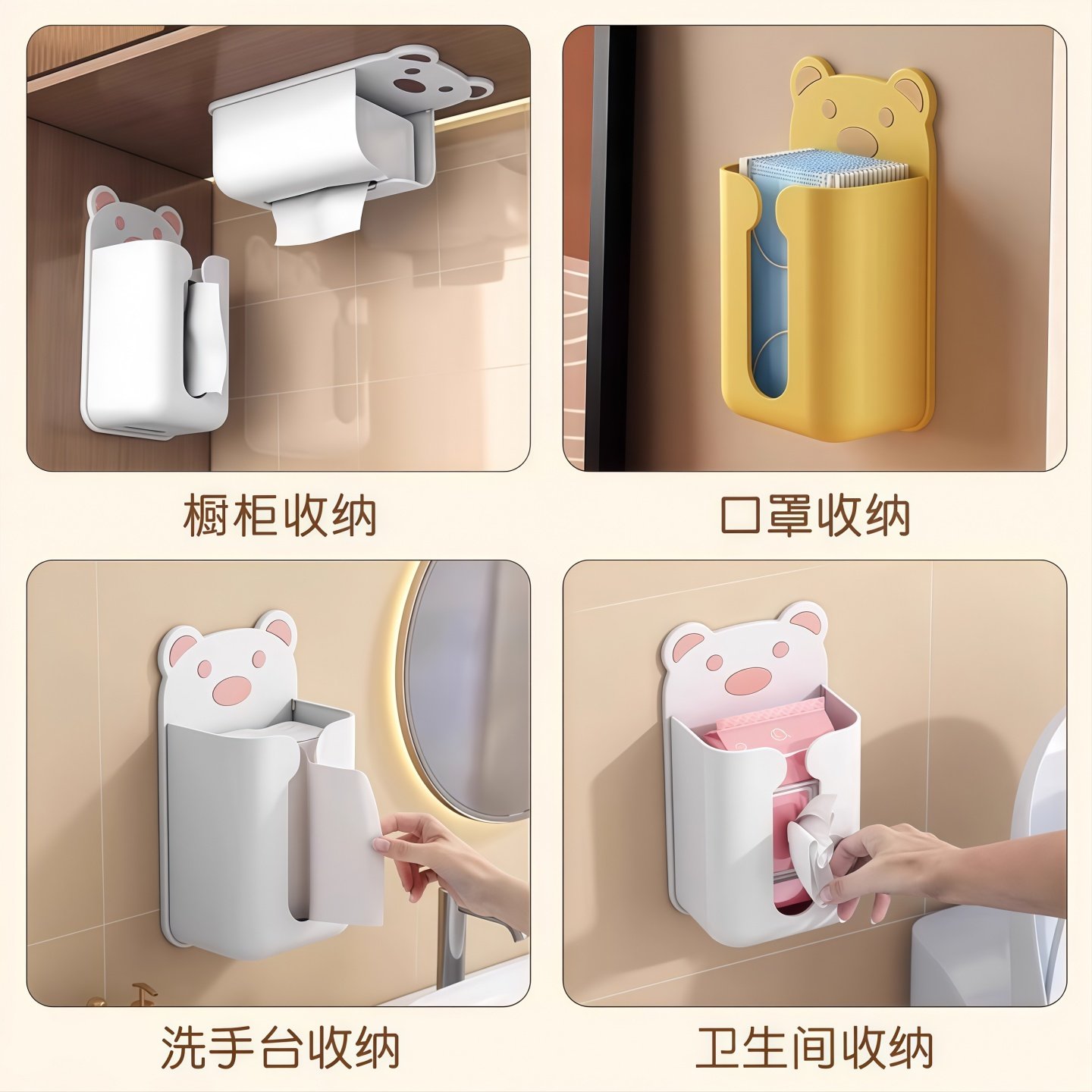 橱柜收纳

口罩收纳

洗手台收纳

卫生间收纳