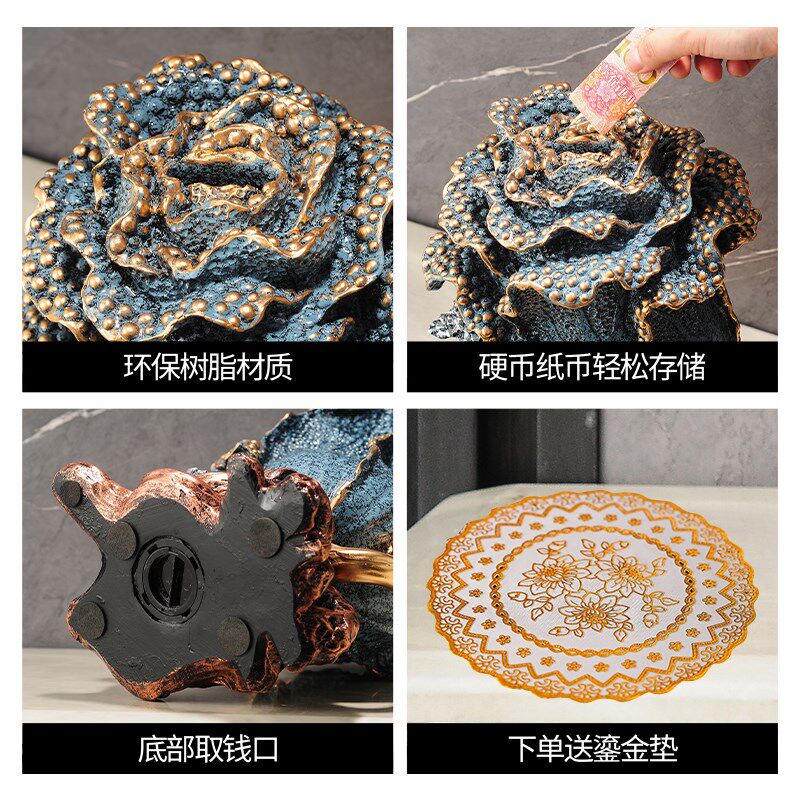 环保树脂材质

硬币纸币轻松存储

底部取钱口

下单送鎏金垫