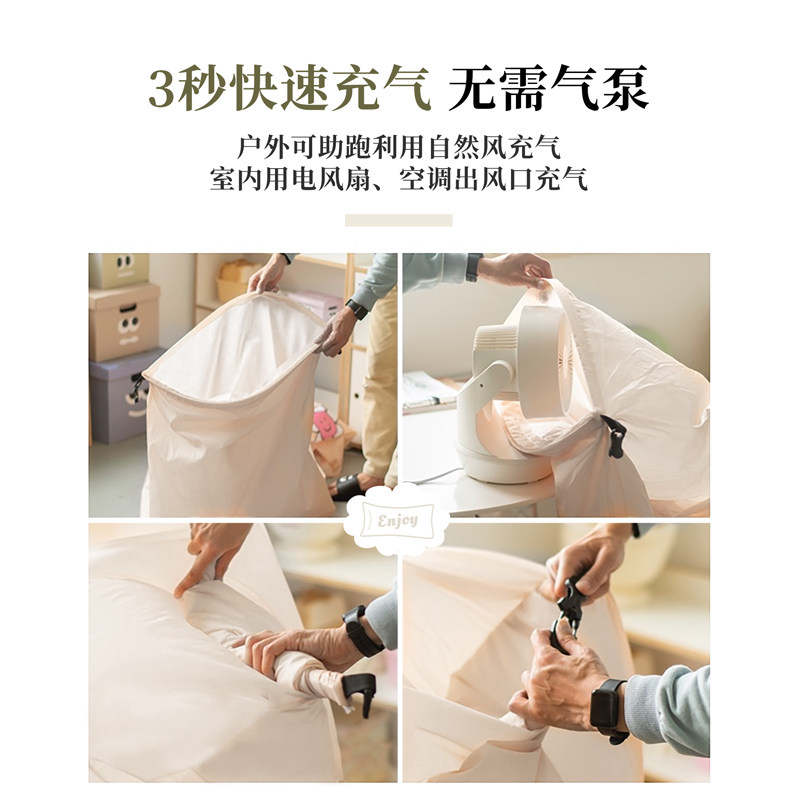 3秒快速充气 无需气泵

户外可助跑利用自然风充气
室内用电风扇、空调出风口充气

Enjoy