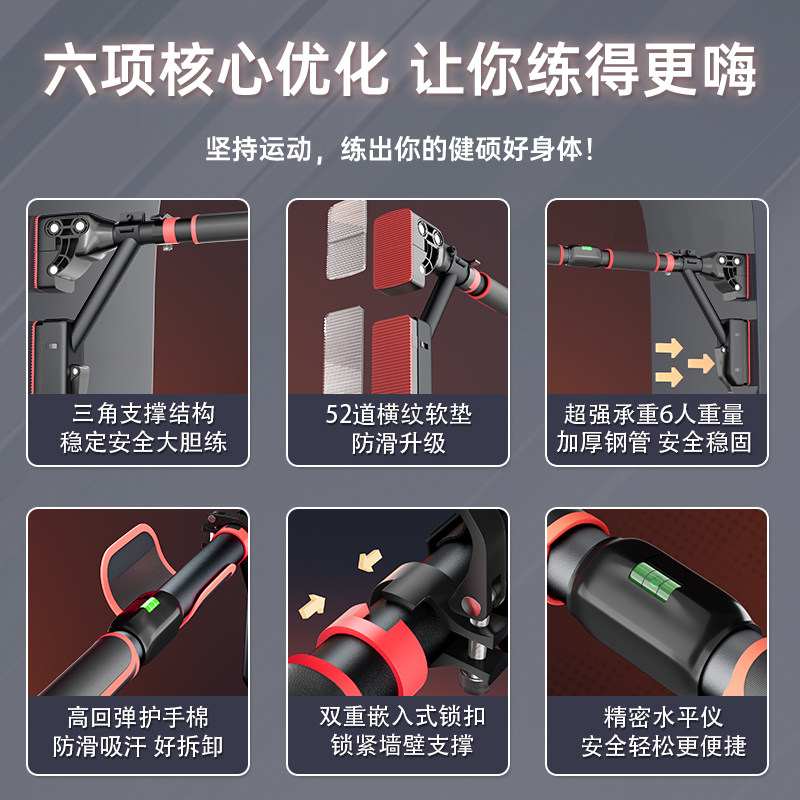 六项核心优化 让你练得更嗨

坚持运动，练出你的健硕好身体！

三角支撑结构
稳定安全大胆练

52道横纹软垫
防滑升级

超强承重6人重量
加厚钢管 安全稳固

高回弹护手棉
防滑吸汗 好拆卸

双重嵌入式锁扣
锁紧墙壁支撑

精密水平仪
安全轻松更便捷