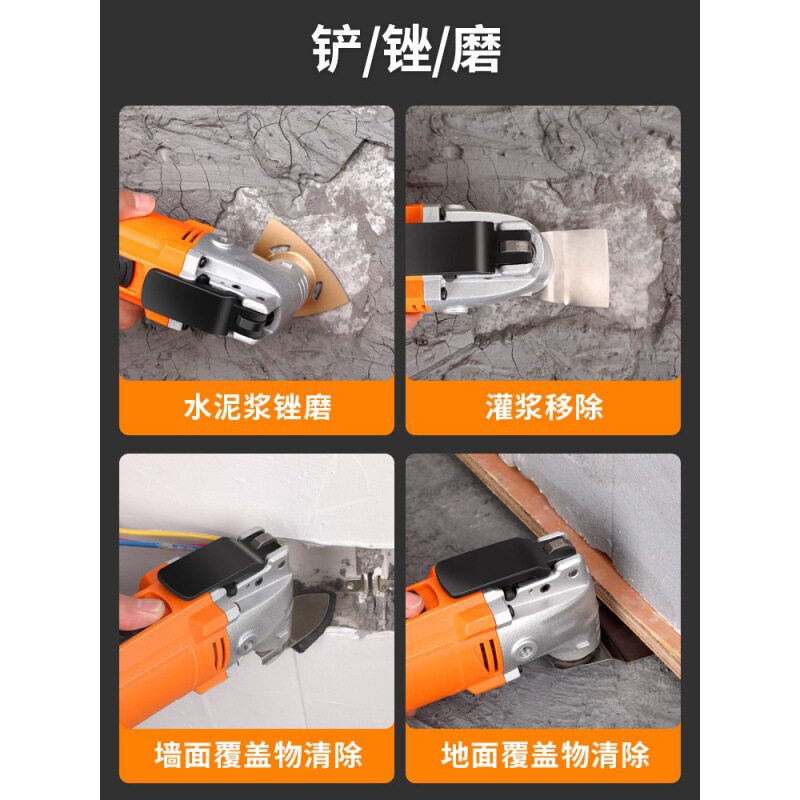 铲/锉/磨

水泥浆锉磨

灌浆移除

墙面覆盖物清除

地面覆盖物清除