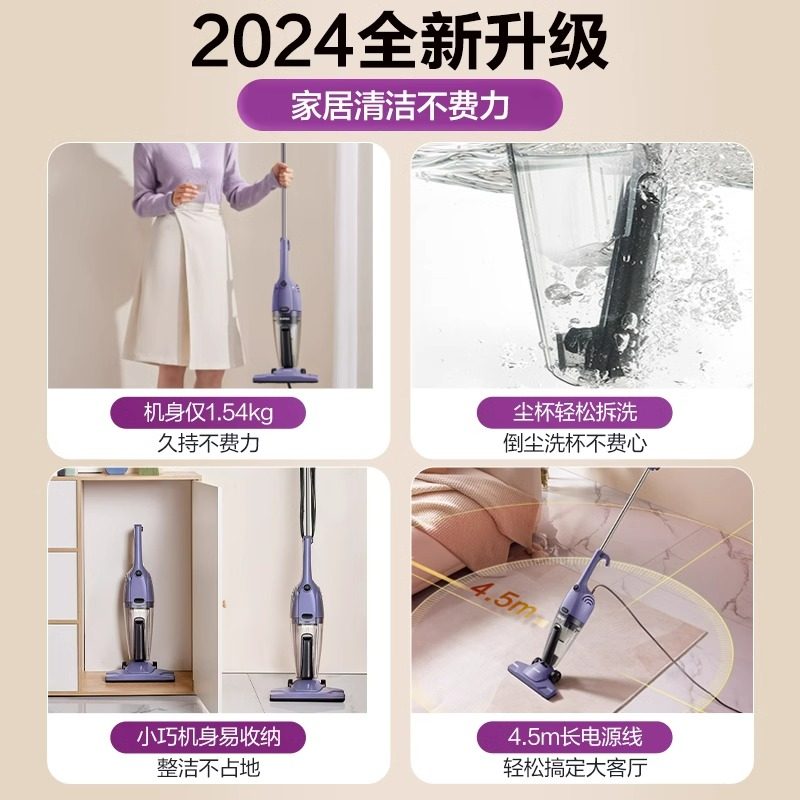 2024全新升级

家居清洁不费力

机身仅1.54kg
久持不费力

尘杯轻松拆洗
倒尘洗杯不费心

小巧机身易收纳
整洁不占地

4.5m

4.5m长电源线
轻松搞定大客厅