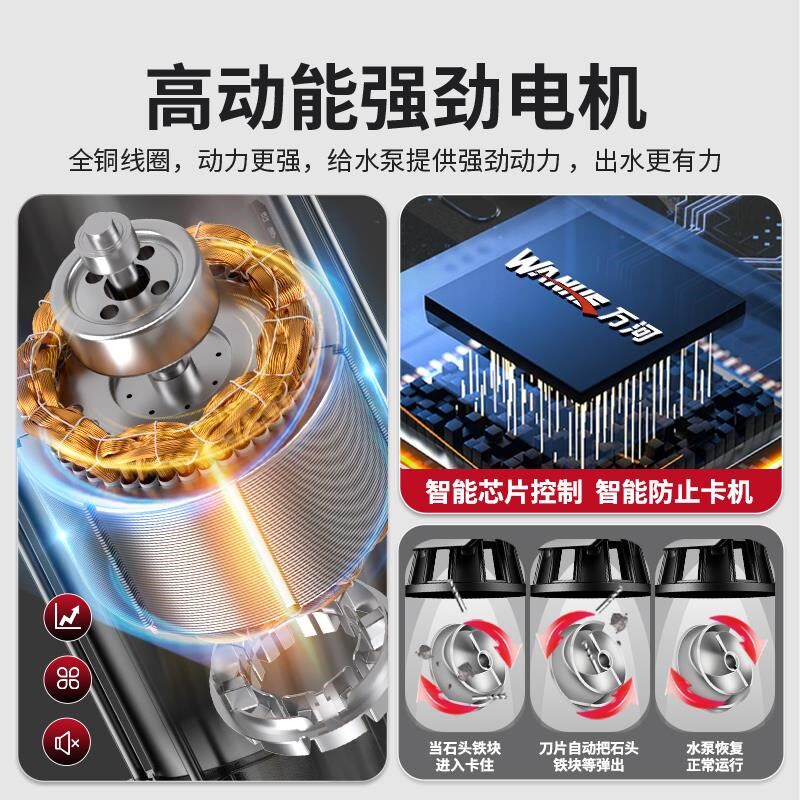 高动能强劲电机

全铜线圈，动力更强，给水泵提供强劲动力，出水更有力

WANHE 万河

智能芯片控制 智能防止卡机

当石头铁块进入卡住

刀片自动把石头铁块等弹出

水泵恢复正常运行