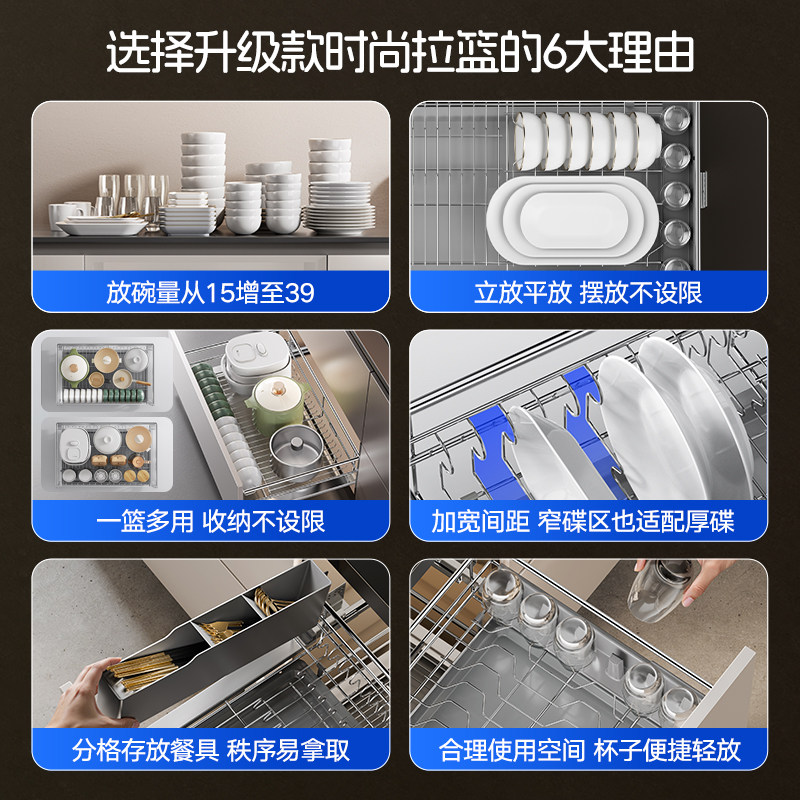 选择升级款时尚拉篮的6大理由

放碗量从15增至39

立放平放 摆放不设限

一篮多用 收纳不设限

加宽间距 窄碟区也适配厚碟

分格存放餐具 秩序易拿取

合理使用空间 杯子便捷轻放