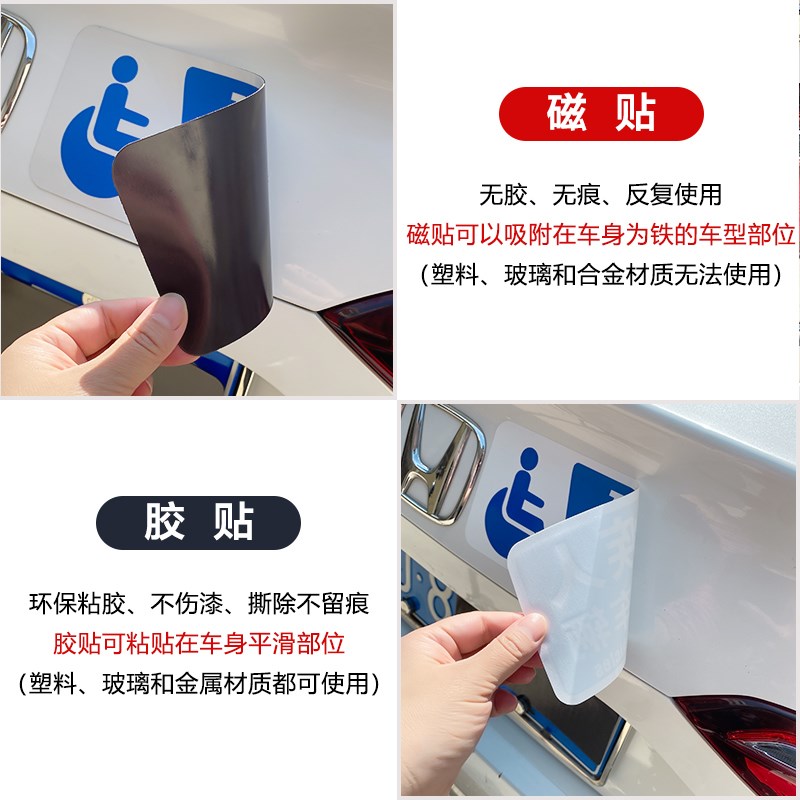 磁 贴

无胶、无痕、反复使用
磁贴可以吸附在车身为铁的车型部位
（塑料、玻璃和合金材质无法使用）

胶 贴

环保粘胶、不伤漆、撕除不留痕
胶贴可粘贴在车身平滑部位
（塑料、玻璃和金属材质都可使用）