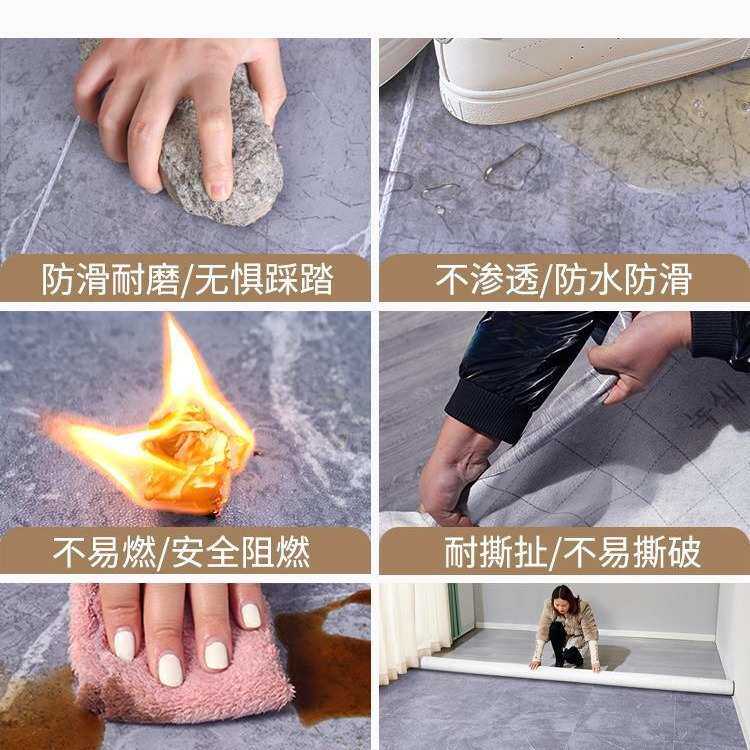 防滑耐磨/无惧踩踏

不渗透/防水防滑

不易燃/安全阻燃

耐撕扯/不易撕破