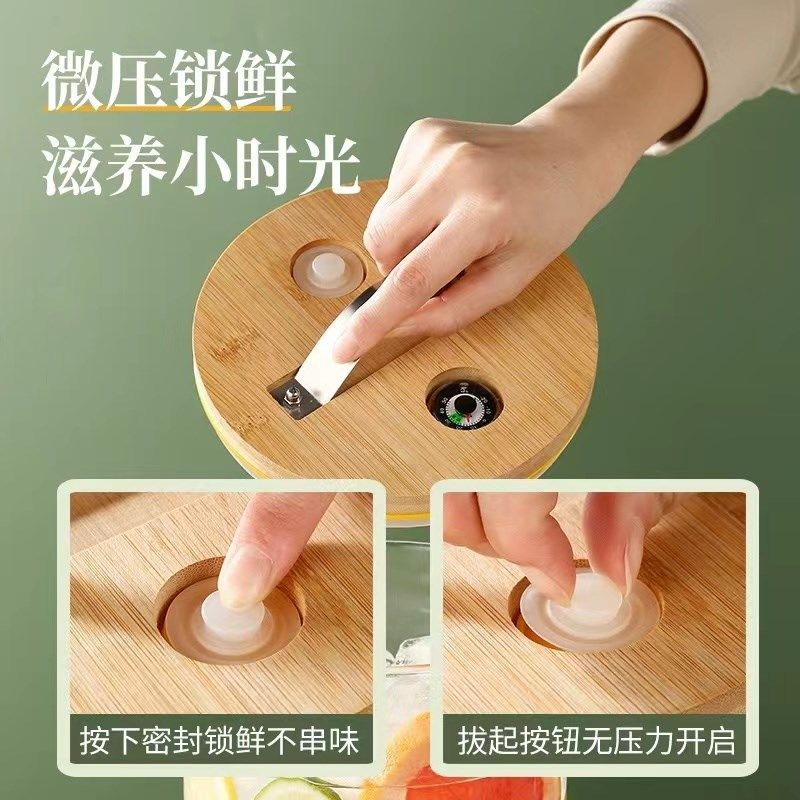 微压锁鲜
滋养小时光

按下密封锁鲜不串味

拔起按钮无压力开启