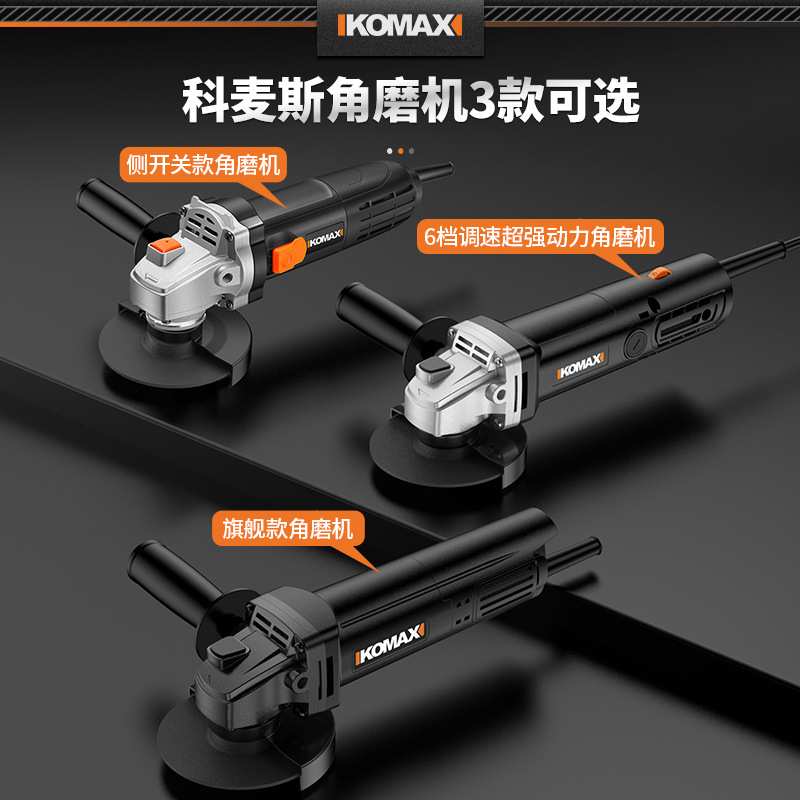 KOMAX

科麦斯角磨机3款可选

侧开关款角磨机

KOMAX

6档调速超强动力角磨机

KOMAX

旗舰款角磨机

KOMAX