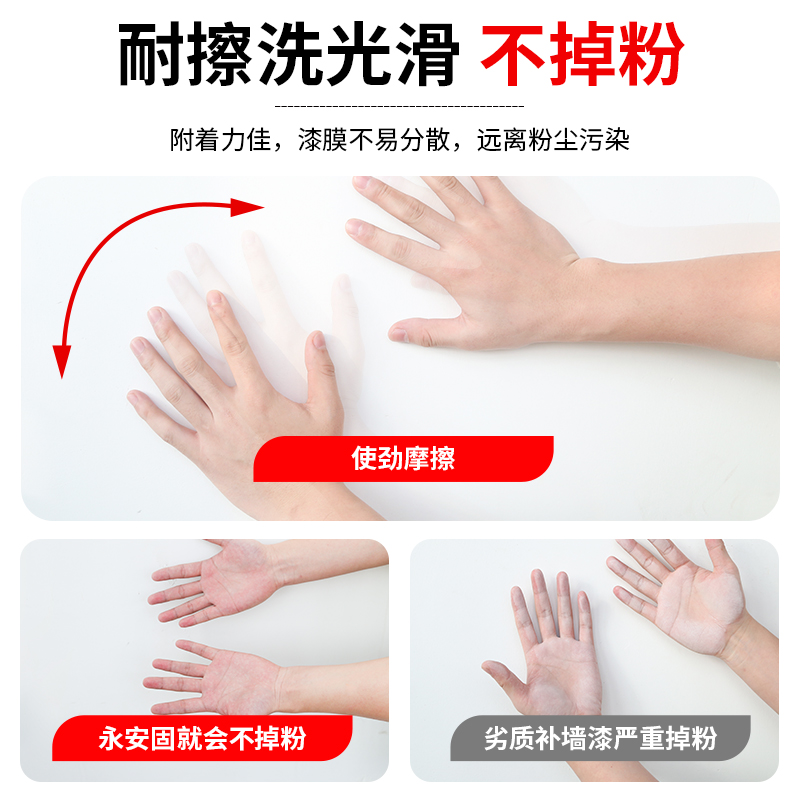 耐擦洗光滑 不掉粉

附着力佳，漆膜不易分散，远离粉尘污染

使劲摩擦

永安固就会不掉粉

劣质补墙漆严重掉粉