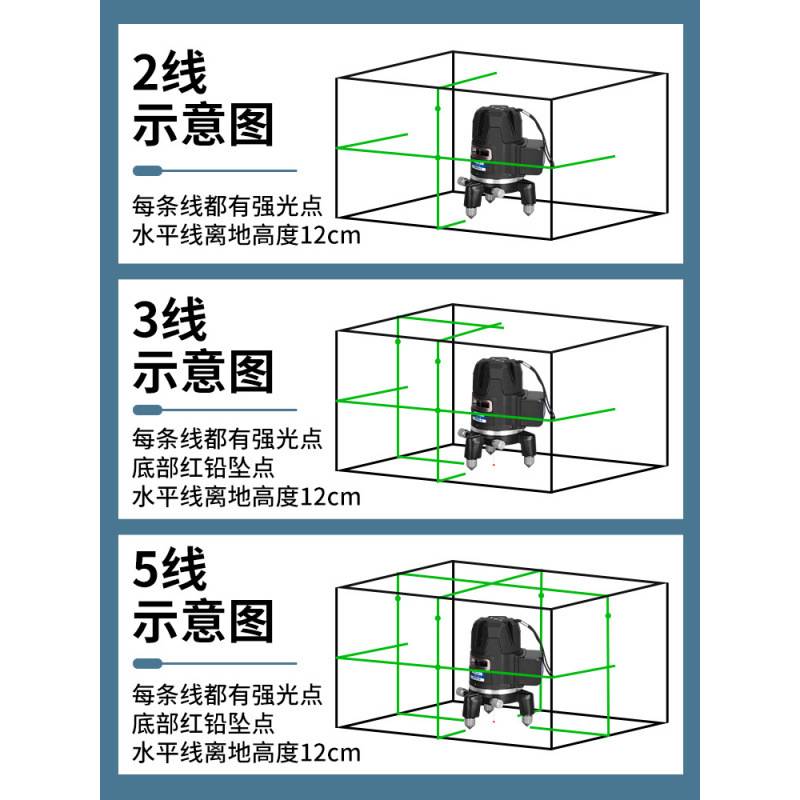 2线
示意图

每条线都有强光点
水平线离地高度12cm

3线
示意图

每条线都有强光点
底部红铅坠点
水平线离地高度12cm

5线
示意图

每条线都有强光点
底部红铅坠点
水平线离地高度12cm