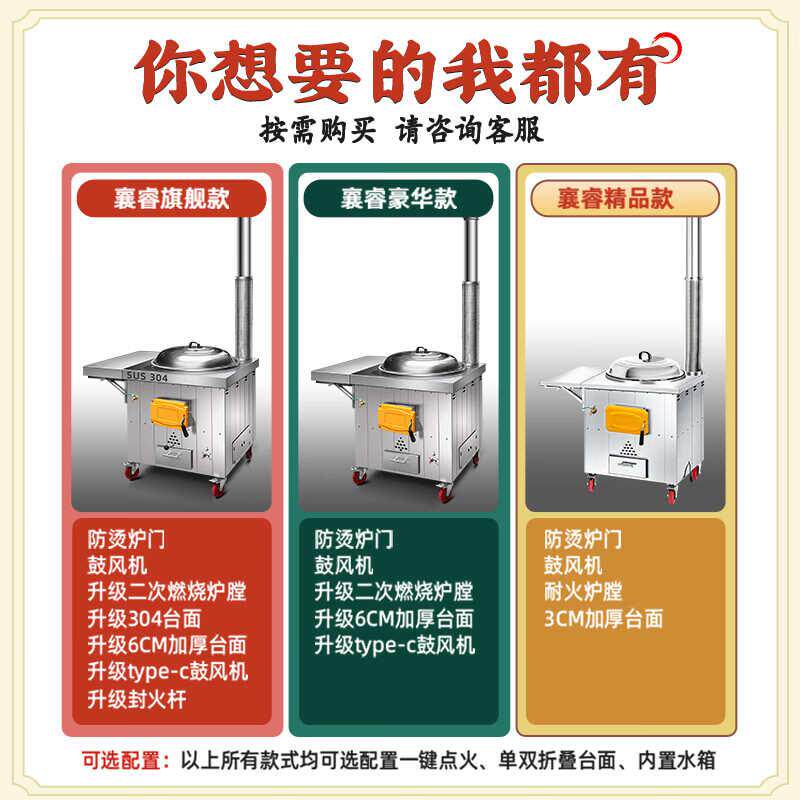 你想要的我都有
按需购买 请咨询客服

襄睿旗舰款

SUS 304

防烫炉门
鼓风机
升级二次燃烧炉膛
升级304台面
升级6CM加厚台面
升级type-c鼓风机
升级封火杆

襄睿豪华款

防烫炉门
鼓风机
升级二次燃烧炉膛
升级6CM加厚台面
升级type-c鼓风机

襄睿精品款

防烫炉门
鼓风机
耐火炉膛
3CM加厚台面

可选配置：以上所有款式均可选配置一键点火、单双折叠台面、内置水箱