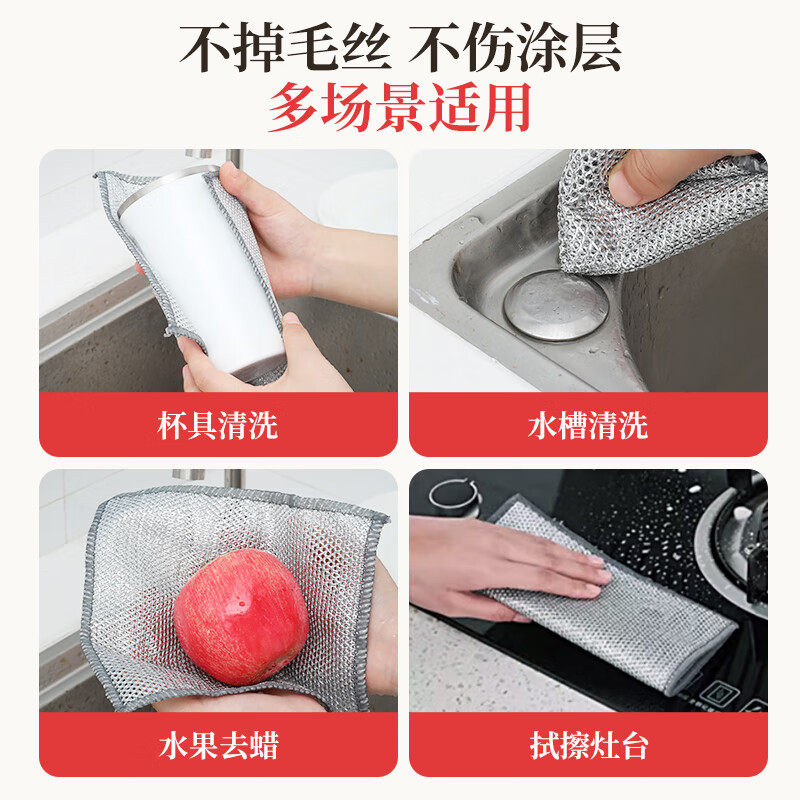 不掉毛丝 不伤涂层
多场景适用

杯具清洗

水槽清洗

水果去蜡

拭擦灶台