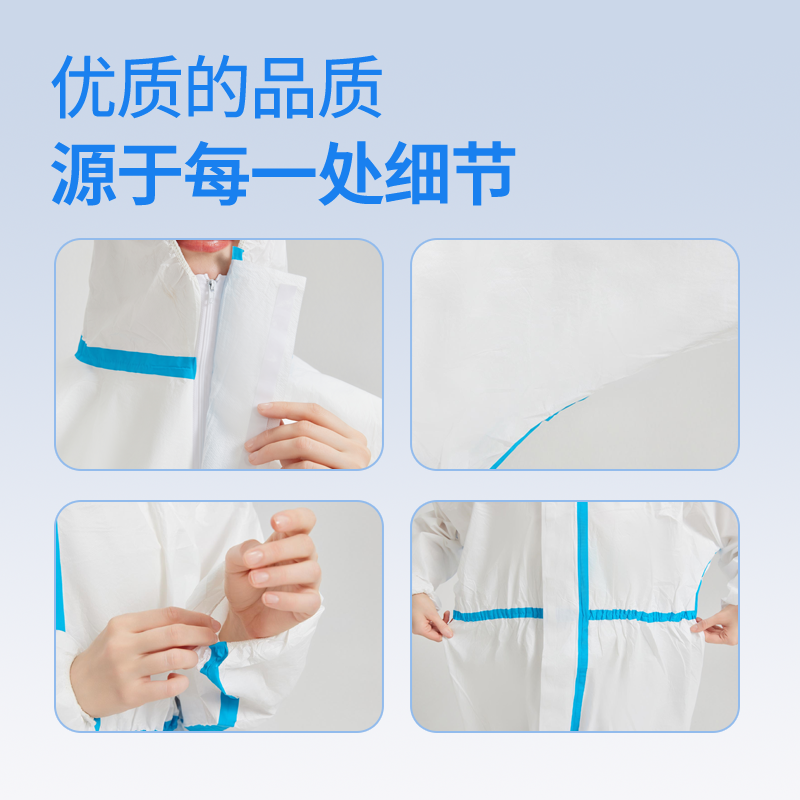 优质的品质
源于每一处细节