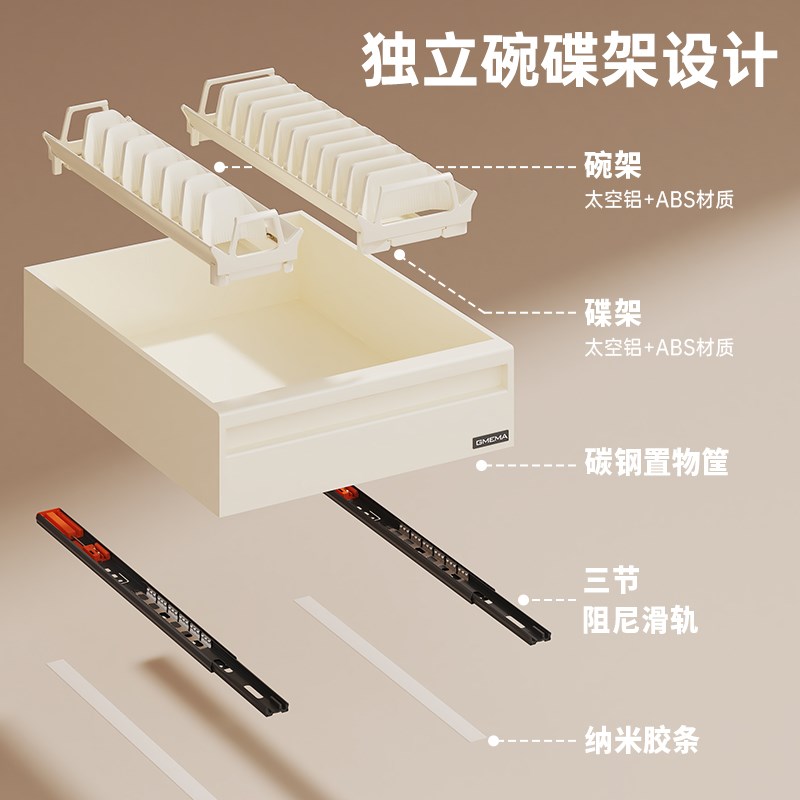 独立碗碟架设计

碗架
太空铝+ABS材质

碟架
太空铝+ABS材质

GMEMA

碳钢置物筐

三节
阻尼滑轨

纳米胶条