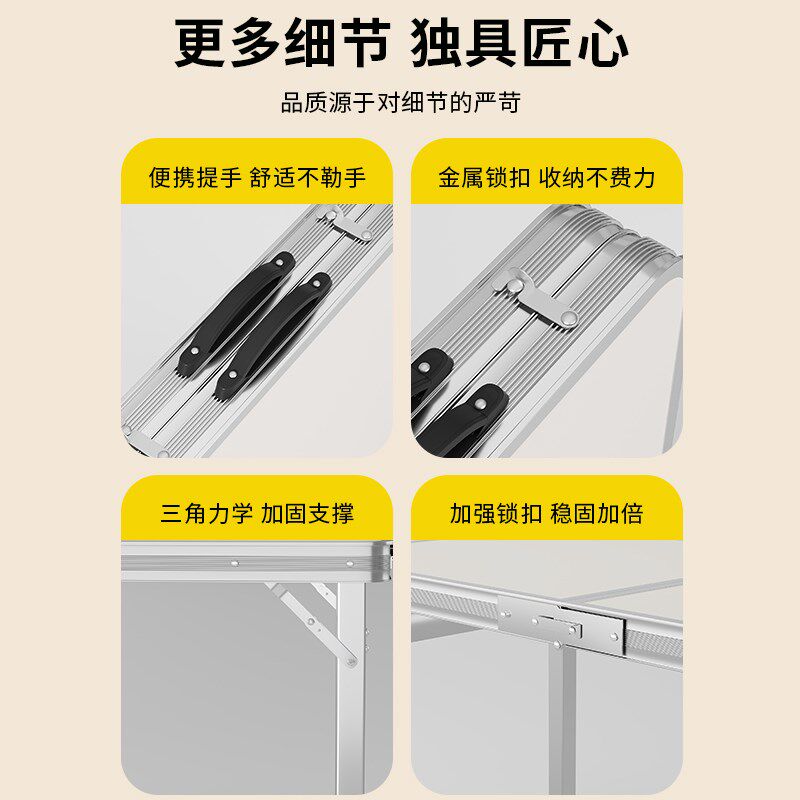 更多细节 独具匠心

品质源于对细节的严苛

便携提手 舒适不勒手

金属锁扣 收纳不费力

三角力学 加固支撑

加强锁扣 稳固加倍