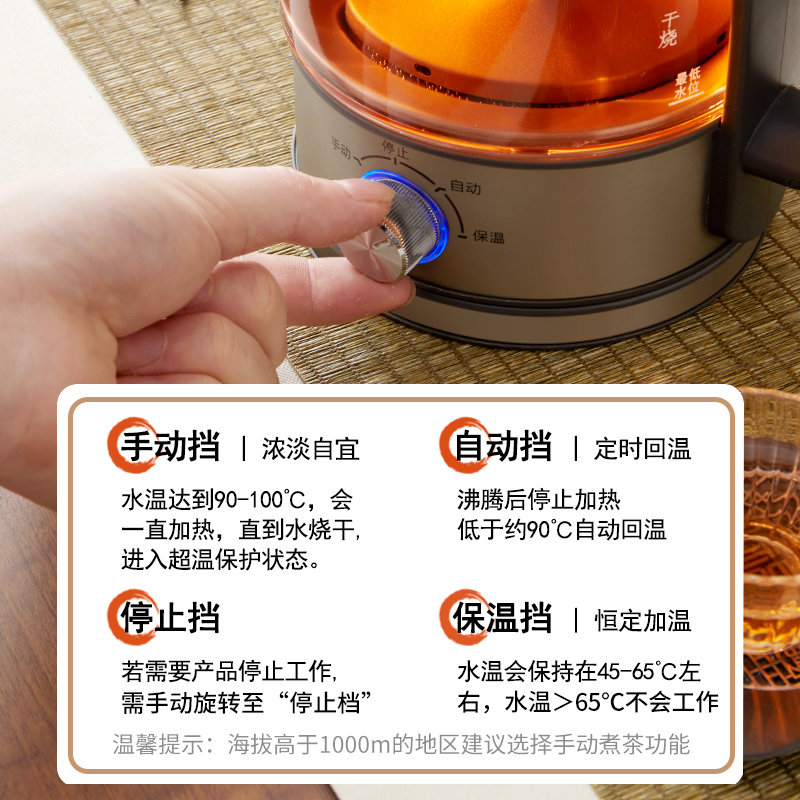 干烧

最低水位

手动 停止 自动 保温

手动挡 | 浓淡自宜

水温达到90-100℃，会一直加热，直到水烧干，进入超温保护状态。

自动挡 | 定时回温

沸腾后停止加热
低于约90℃自动回温

停止挡

若需要产品停止工作，需手动旋转至“停止档”

保温挡 | 恒定加温

水温会保持在45-65℃左右，水温＞65℃不会工作

温馨提示：海拔高于1000m的地区建议选择手动煮茶功能