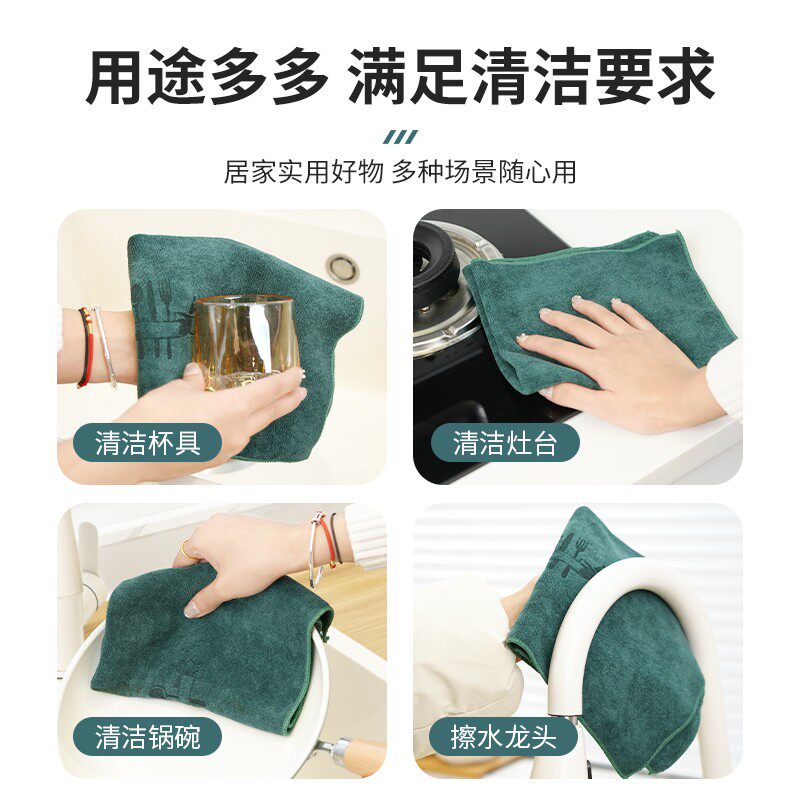 用途多多 满足清洁要求

居家实用好物 多种场景随心用

清洁杯具

清洁灶台

清洁锅碗

擦水龙头