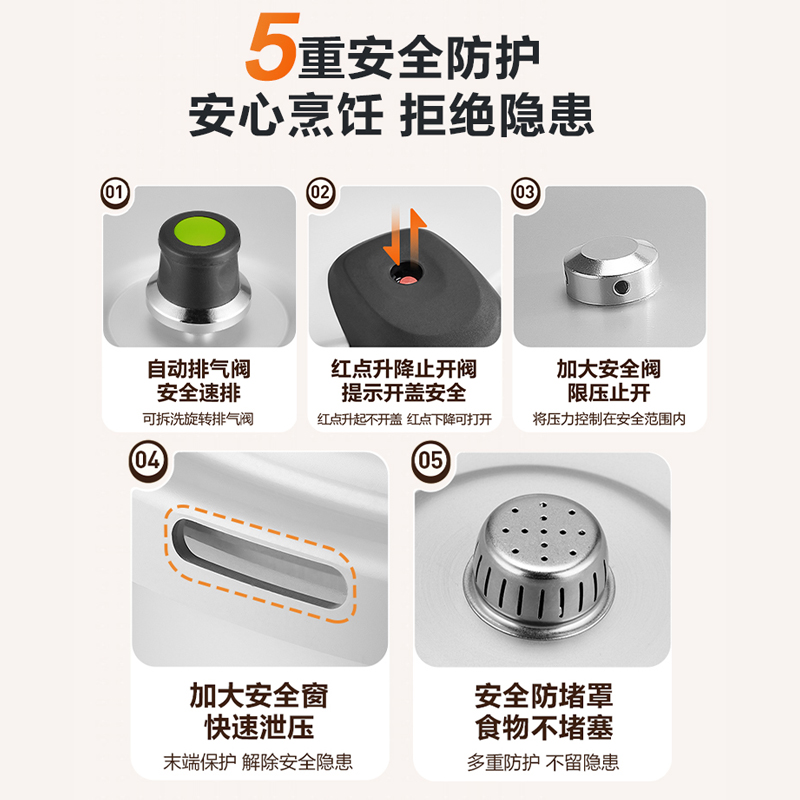 5重安全防护
安心烹饪 拒绝隐患

01
自动排气阀
安全速排
可拆洗旋转排气阀

02
红点升降止开阀
提示开盖安全
红点升起不开盖 红点下降可打开

03
加大安全阀
限压止开
将压力控制在安全范围内

04
加大安全窗
快速泄压
末端保护 解除安全隐患

05
安全防堵罩
食物不堵塞
多重防护 不留隐患