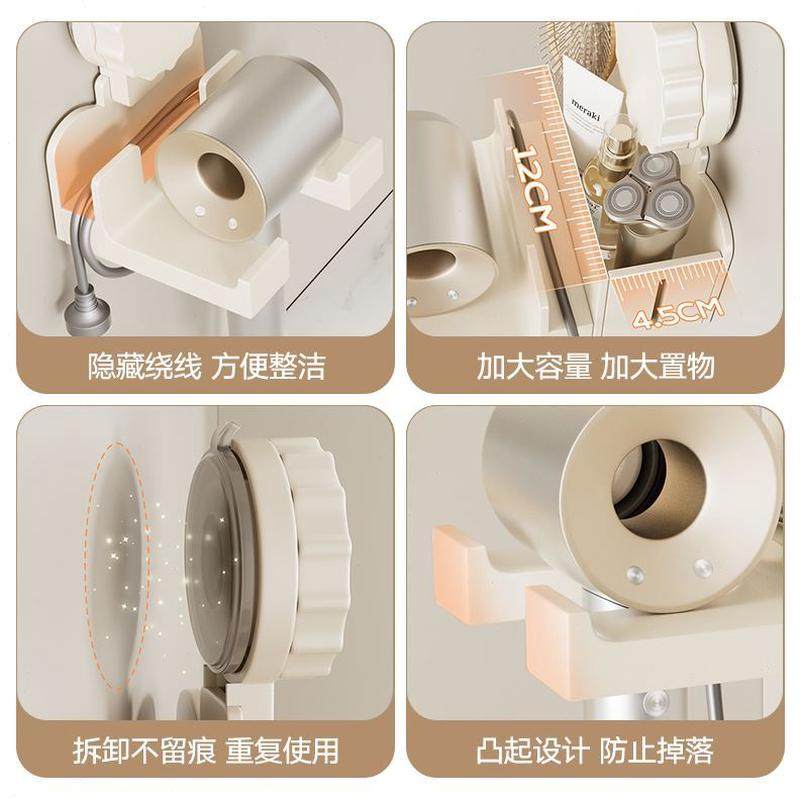 隐藏绕线 方便整洁

meraki

12CM

4.5CM

加大容量 加大置物

拆卸不留痕 重复使用

凸起设计 防止掉落