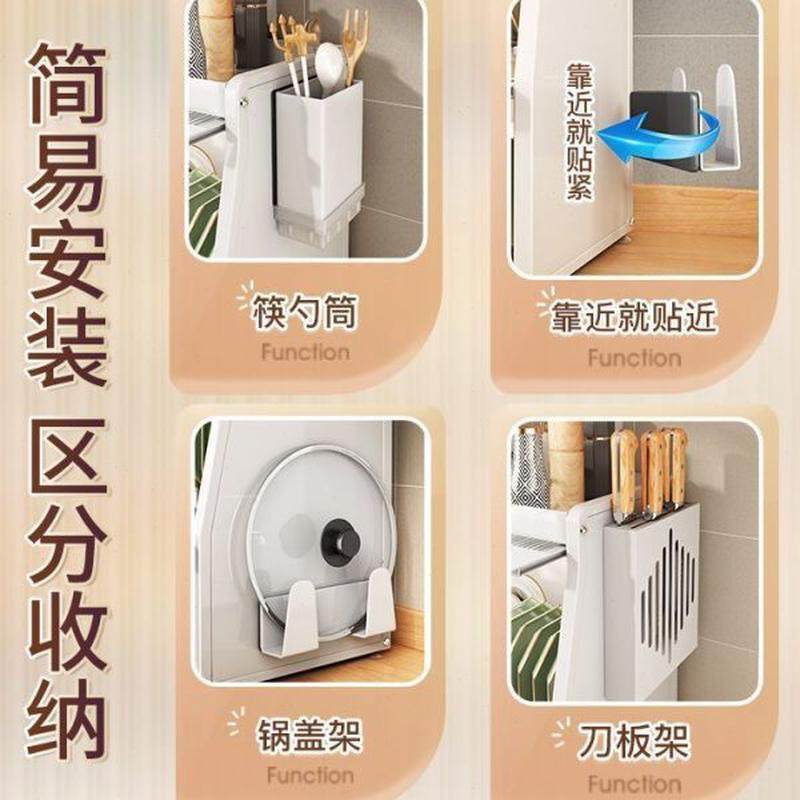 简易安装 区分收纳

筷勺筒
Function

靠近就贴紧

靠近就贴近
Function

锅盖架
Function

刀板架
Function