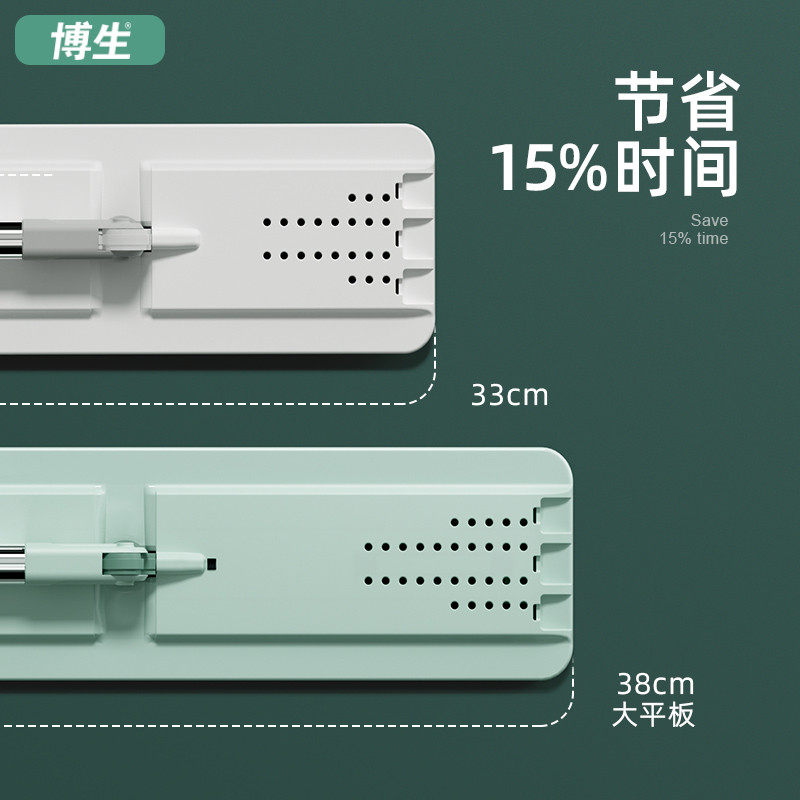 博生®

节省
15%时间

Save
15% time

33cm

38cm
大平板