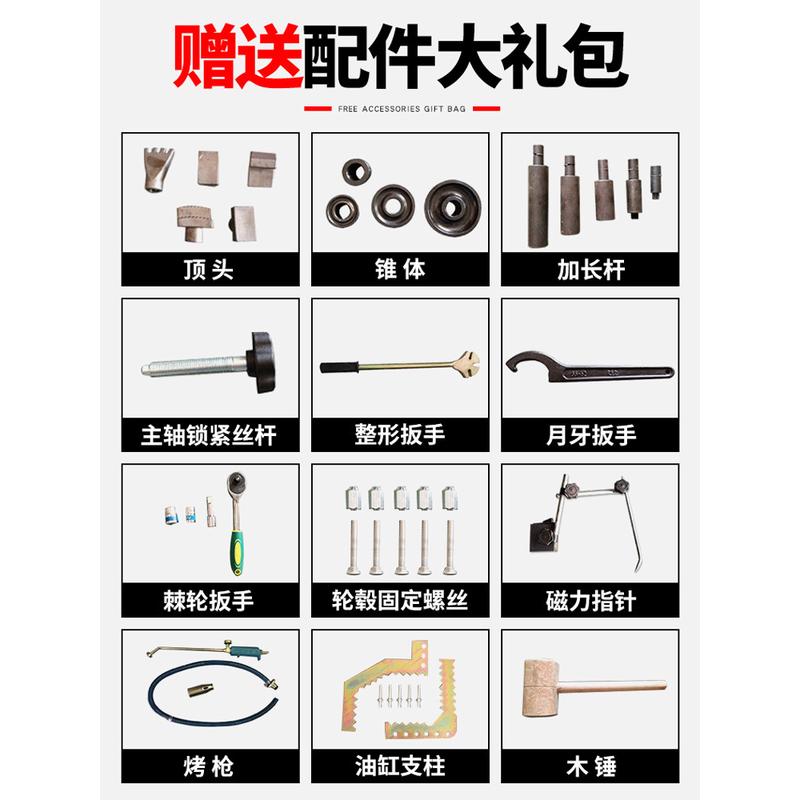 赠送配件大礼包

FREE ACCESSORIES GIFT BAG

顶头

锥体

加长杆

主轴锁紧丝杆

整形扳手

月牙扳手

棘轮扳手

轮毂固定螺丝

磁力指针

烤枪

油缸支柱

木锤