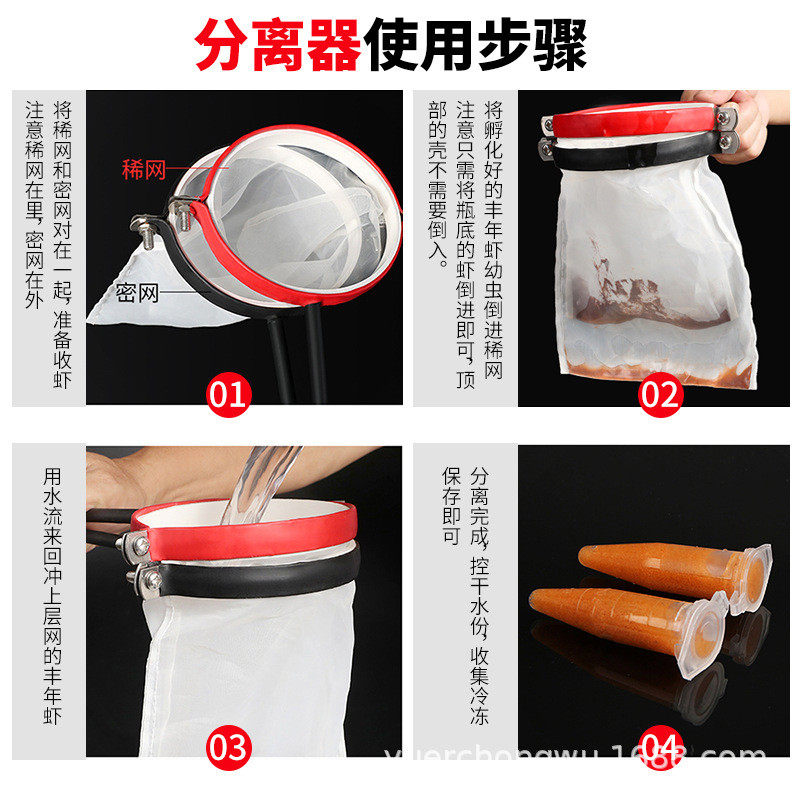 分离器使用步骤

将稀网和密网对在一起，准备收虾
注意稀网在里，密网在外

稀网
密网
01

将孵化好的丰年虾幼虫倒进稀网
注意只需将瓶底的虾倒进即可，顶部的壳不需要倒入。

02

用水流来回冲上层网的丰年虾

03

分离完成，控干水份，收集冷冻保存即可

04

yuerchongwu.1688.com