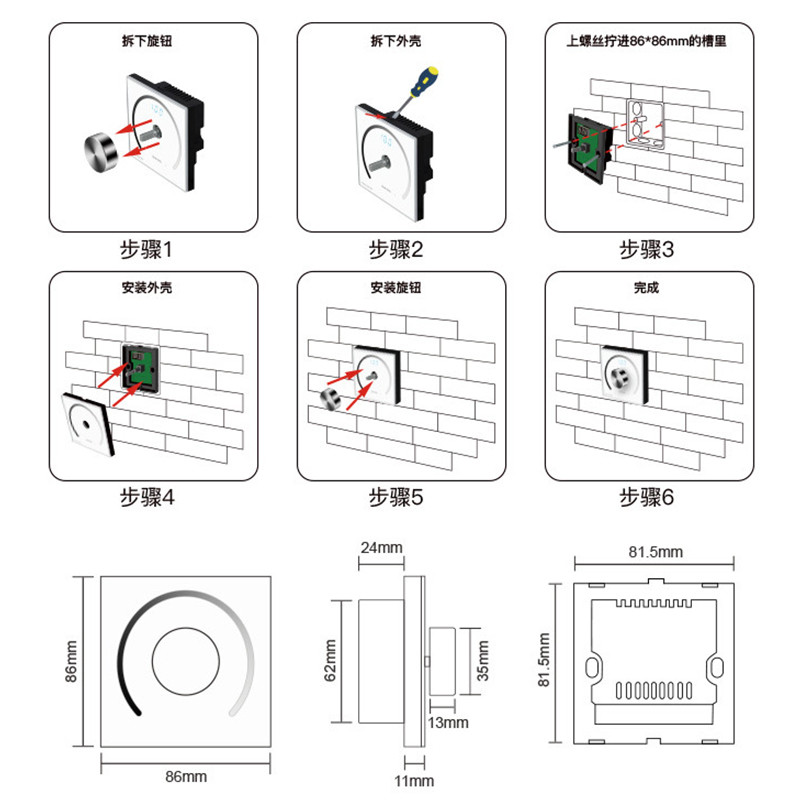 拆下旋钮

步骤1

拆下外壳

步骤2

上螺丝拧进86*86mm的槽里

步骤3

安装外壳

步骤4

安装旋钮

步骤5

完成

步骤6

86mm

86mm

24mm

62mm

35mm

13mm

11mm

81.5mm

81.5mm