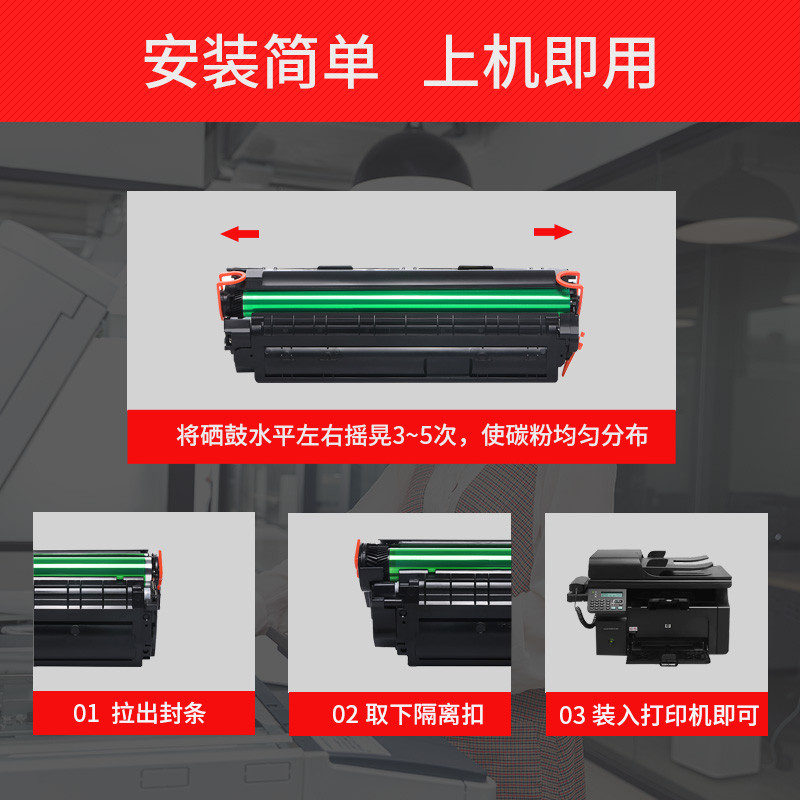 安装简单 上机即用

将硒鼓水平左右摇晃3~5次，使碳粉均匀分布

01 拉出封条

02 取下隔离扣

03 装入打印机即可