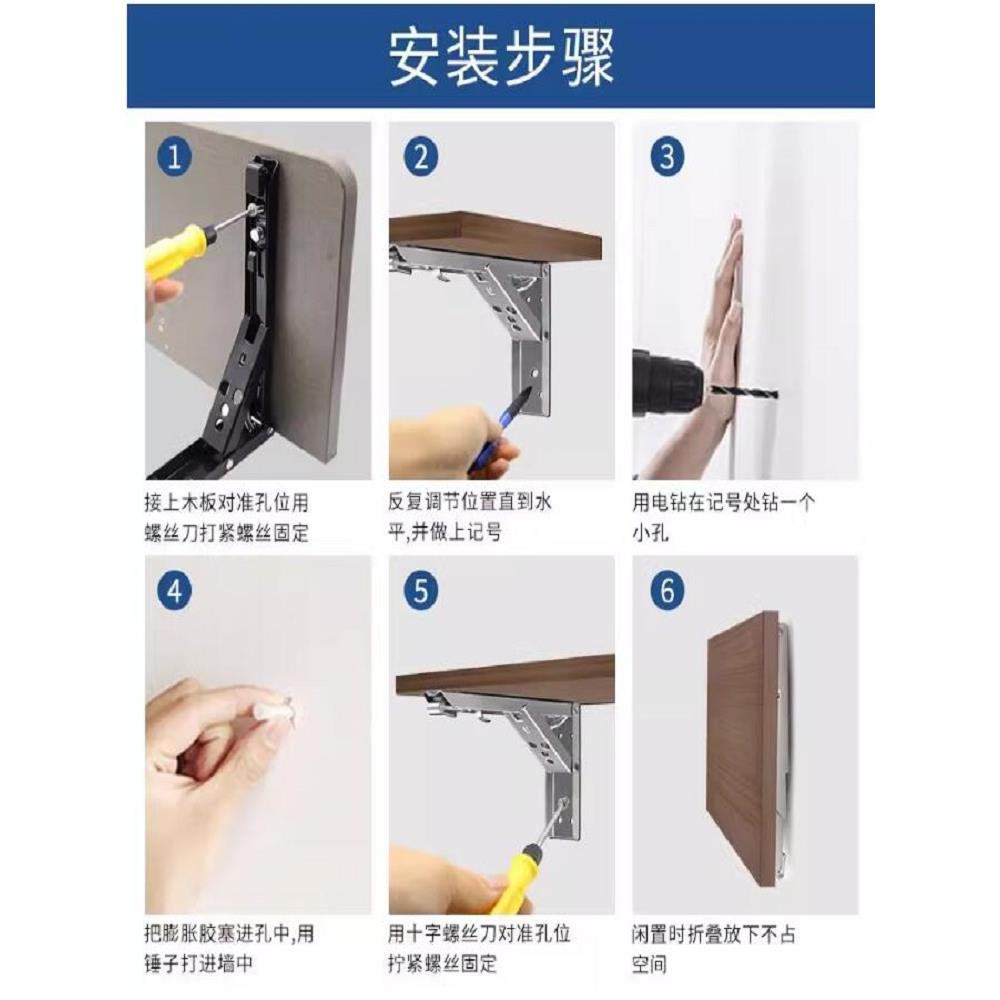 安装步骤

1
接上木板对准孔位用螺丝刀打紧螺丝固定

2
反复调节位置直到水平,并做上记号

3
用电钻在记号处钻一个小孔

4
把膨胀胶塞进孔中,用锤子打进墙中

5
用十字螺丝刀对准孔位拧紧螺丝固定

6
闲置时折叠放下不占空间