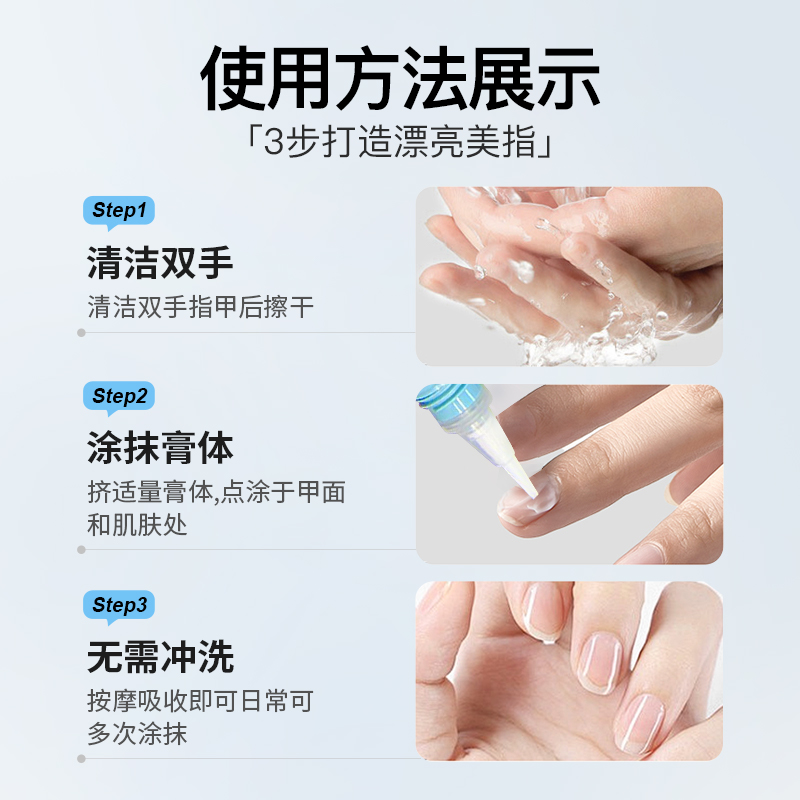 使用方法展示

「3步打造漂亮美指」

Step1

清洁双手

清洁双手指甲后擦干

Step2

涂抹膏体

挤适量膏体,点涂于甲面和肌肤处

Step3

无需冲洗

按摩吸收即可日常可多次涂抹