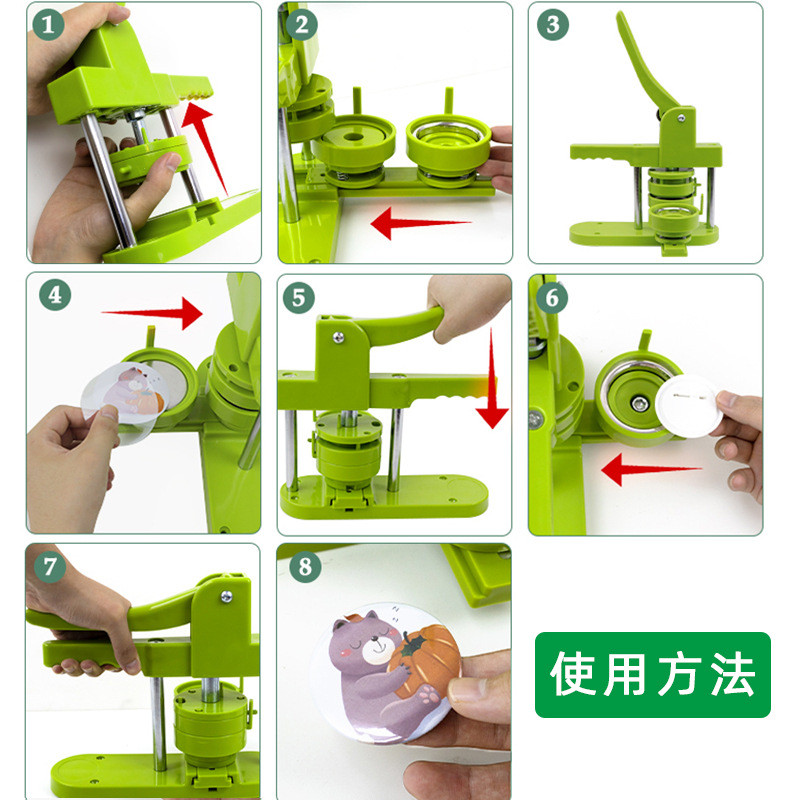 1

2

3

4

5

6

7

8

使用方法