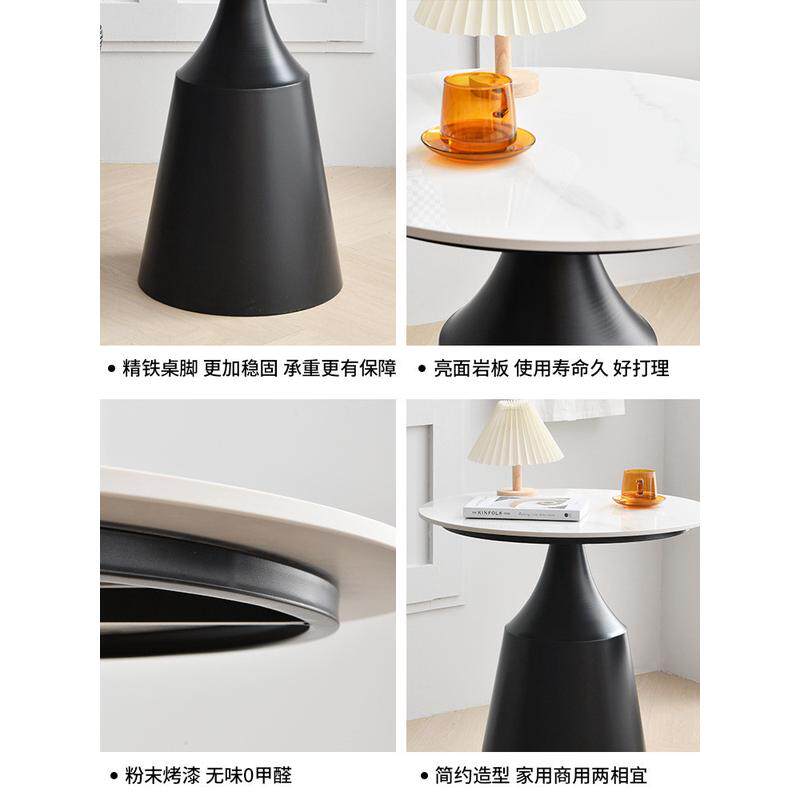 • 精铁桌脚 更加稳固 承重更有保障

• 亮面岩板 使用寿命久 好打理

KINFOLK

• 粉末烤漆 无味0甲醛

• 简约造型 家用商用两相宜