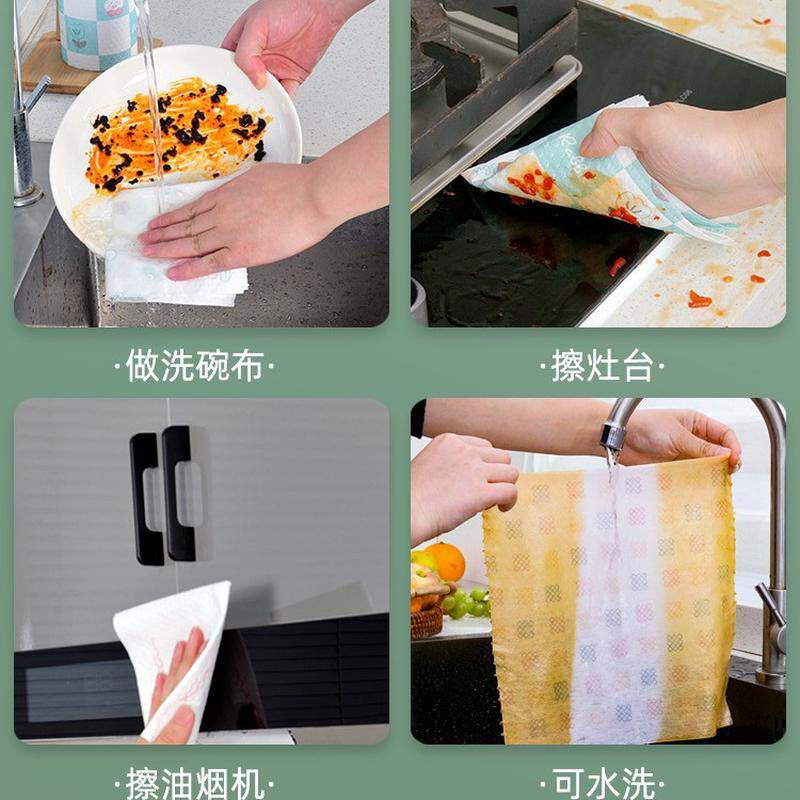 ·做洗碗布·

·擦灶台·

·擦油烟机·

·可水洗·