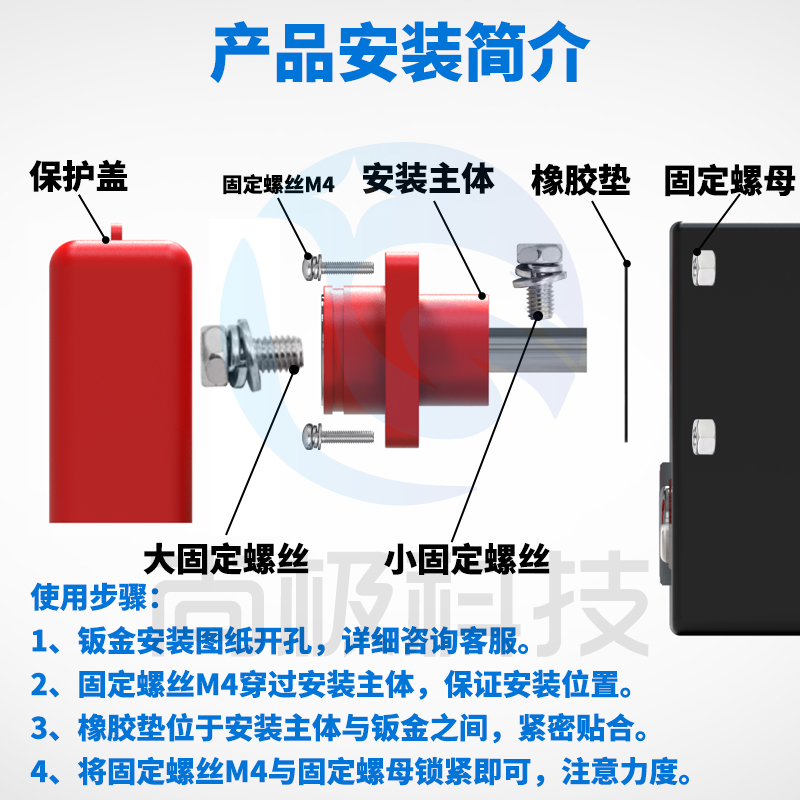 产品安装简介

保护盖

固定螺丝M4

安装主体

橡胶垫

固定螺母

大固定螺丝

小固定螺丝

尚极科技

使用步骤：
1、钣金安装图纸开孔，详细咨询客服。
2、固定螺丝M4穿过安装主体，保证安装位置。
3、橡胶垫位于安装主体与钣金之间，紧密贴合。
4、将固定螺丝M4与固定螺母锁紧即可，注意力度。