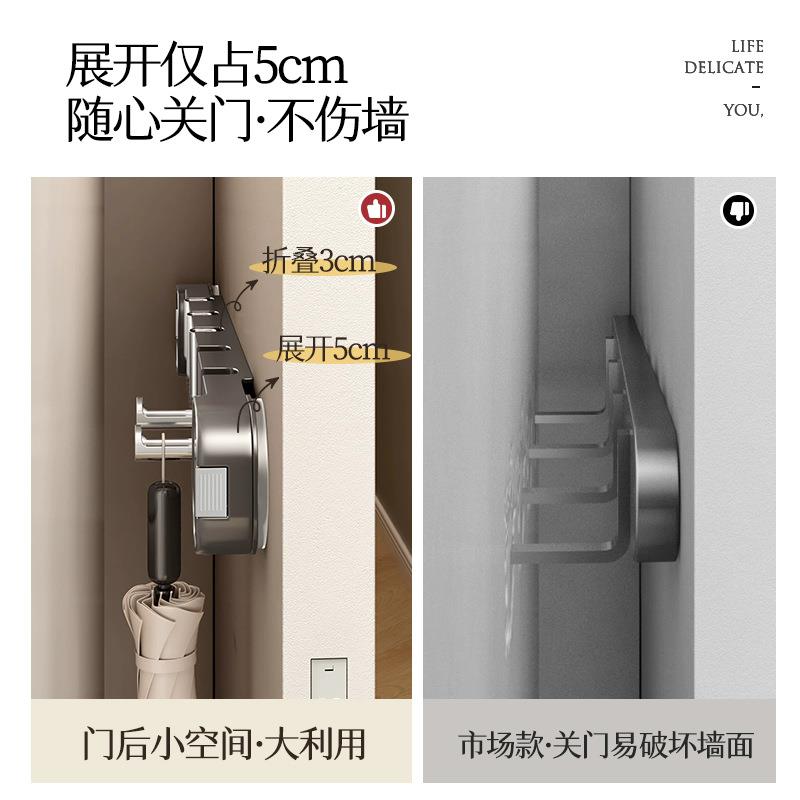 展开仅占5cm
随心关门·不伤墙

LIFE
DELICATE
-
YOU,

折叠3cm
展开5cm

门后小空间·大利用

市场款·关门易破坏墙面