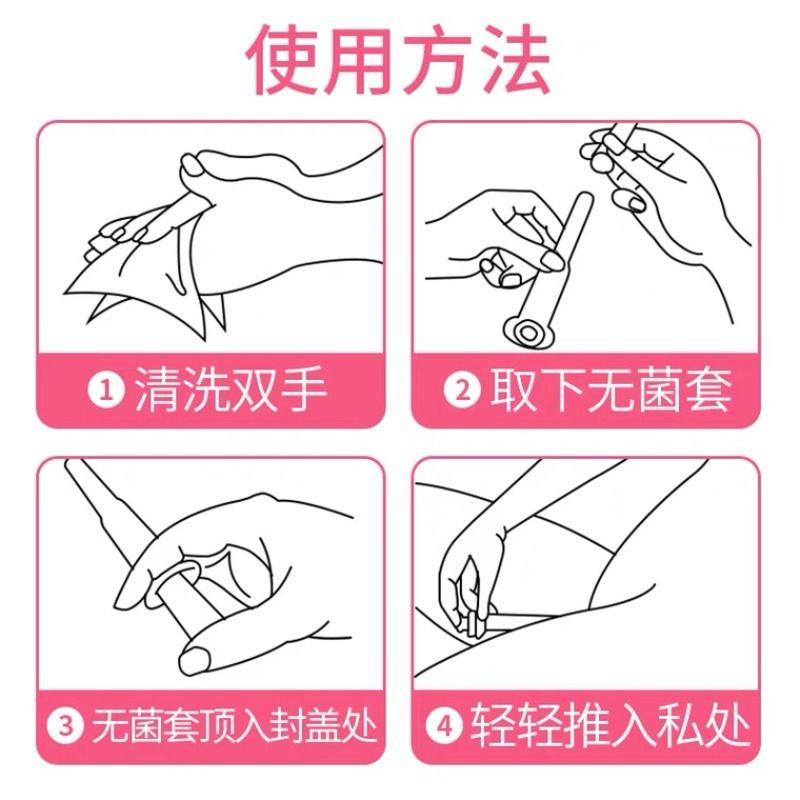 使用方法

1 清洗双手

2 取下无菌套

3 无菌套顶入封盖处

4 轻轻推入私处