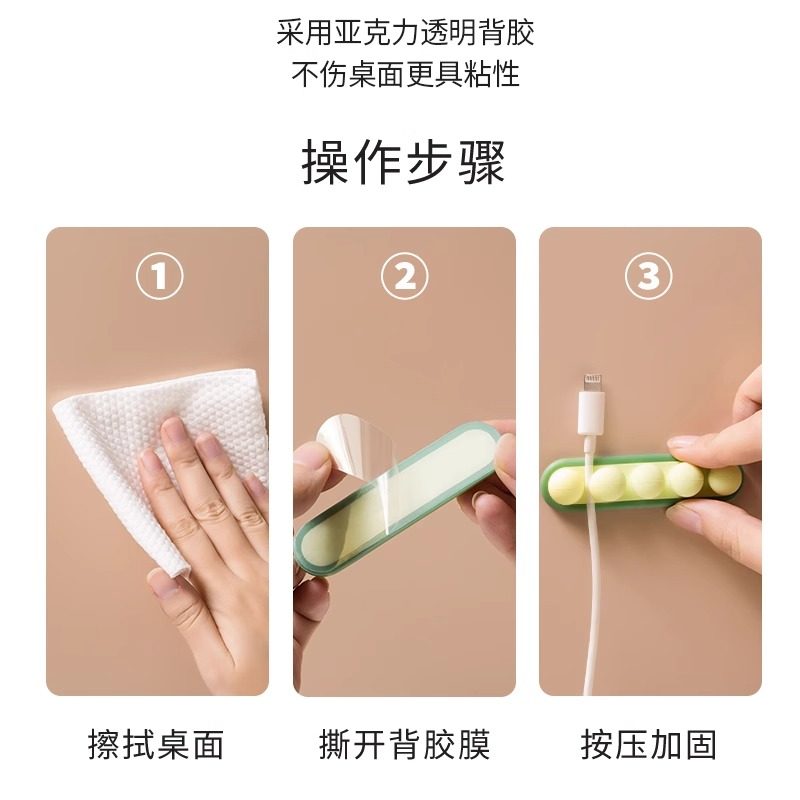 采用亚克力透明背胶
不伤桌面更具粘性

操作步骤

①

擦拭桌面

②

撕开背胶膜

③

按压加固