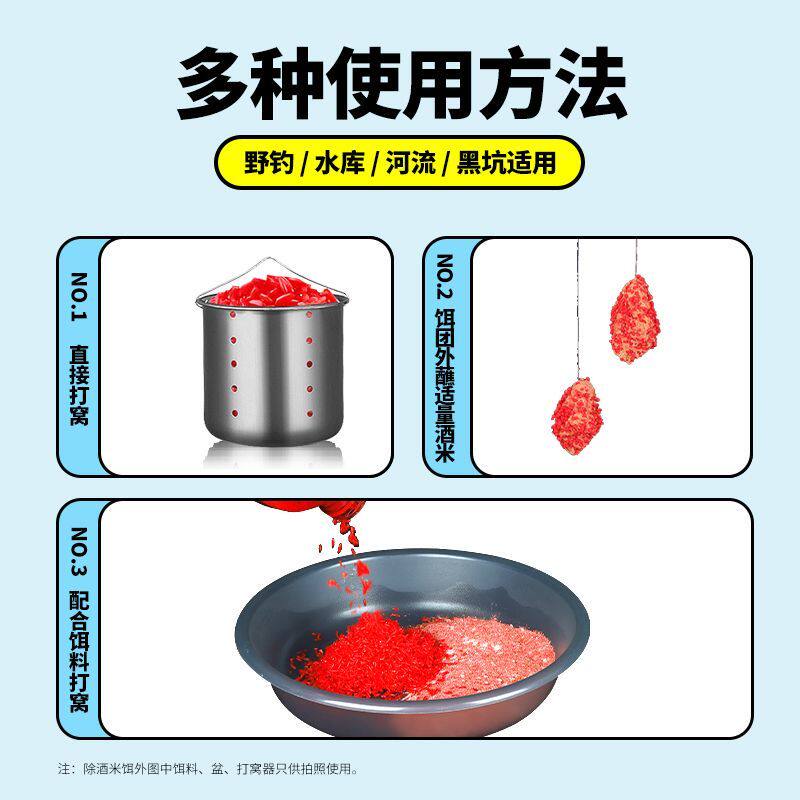 多种使用方法

野钓 / 水库 / 河流 / 黑坑适用

NO.1 直接打窝

NO.2 饵团外蘸适量酒米

NO.3 配合饵料打窝

注：除酒米饵外图中饵料、盆、打窝器只供拍照使用。