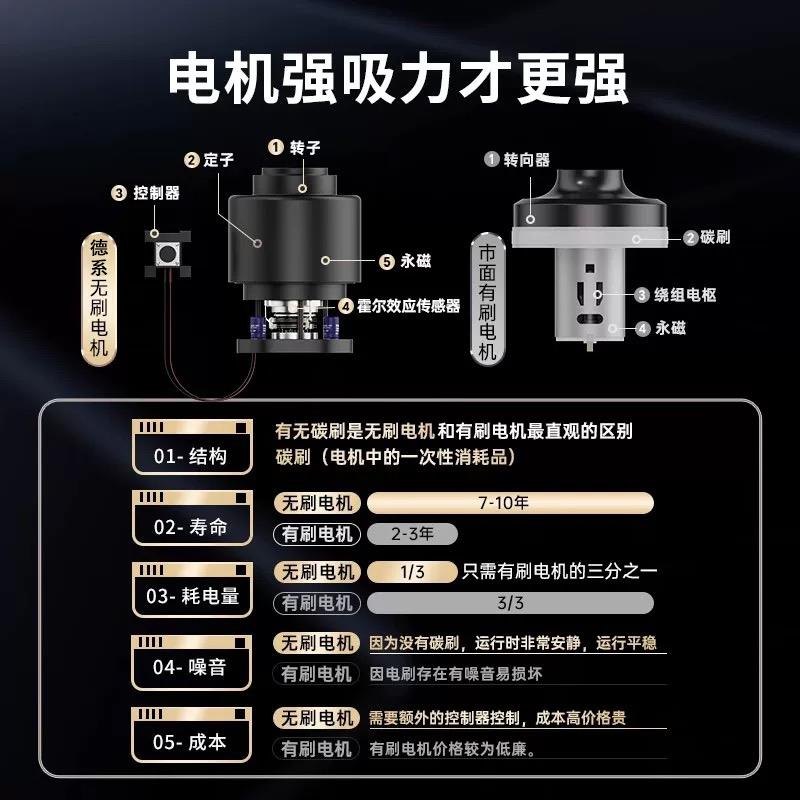 电机强吸力才更强

德系无刷电机

① 转子
② 定子
③ 控制器
④ 霍尔效应传感器
⑤ 永磁

市面有刷电机

① 转向器
② 碳刷
③ 绕组电枢
④ 永磁

01- 结构
有无碳刷是无刷电机和有刷电机最直观的区别
碳刷（电机中的一次性消耗品）

02- 寿命
无刷电机 7-10年
有刷电机 2-3年

03- 耗电量
无刷电机 1/3 只需有刷电机的三分之一
有刷电机 3/3

04- 噪音
无刷电机 因为没有碳刷，运行时非常安静，运行平稳
有刷电机 因电刷存在有噪音易损坏

05- 成本
无刷电机 需要额外的控制器控制，成本高价格贵
有刷电机 有刷电机价格较为低廉。