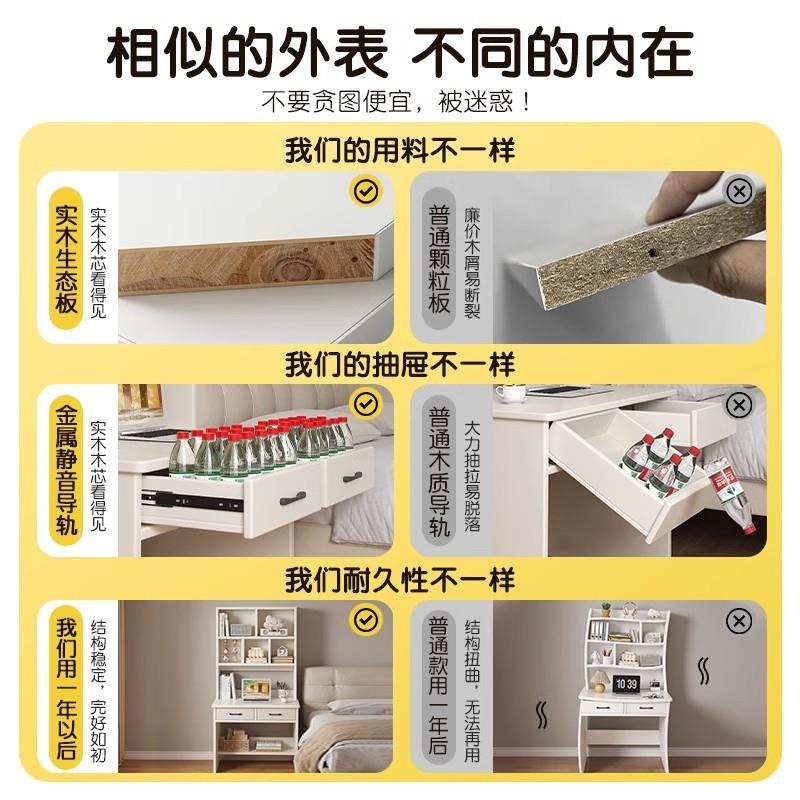 相似的外表 不同的内在

不要贪图便宜，被迷惑！

我们的用料不一样

实木生态板

实木木芯看得见

普通颗粒板

廉价木屑易断裂

我们的抽屉不一样

金属静音导轨

实木木芯看得见

普通木质导轨

大力抽拉易脱落

我们耐久性不一样

我们用一年以后

结构稳定，完好如初

普通款用一年后

结构扭曲，无法再用

10:39